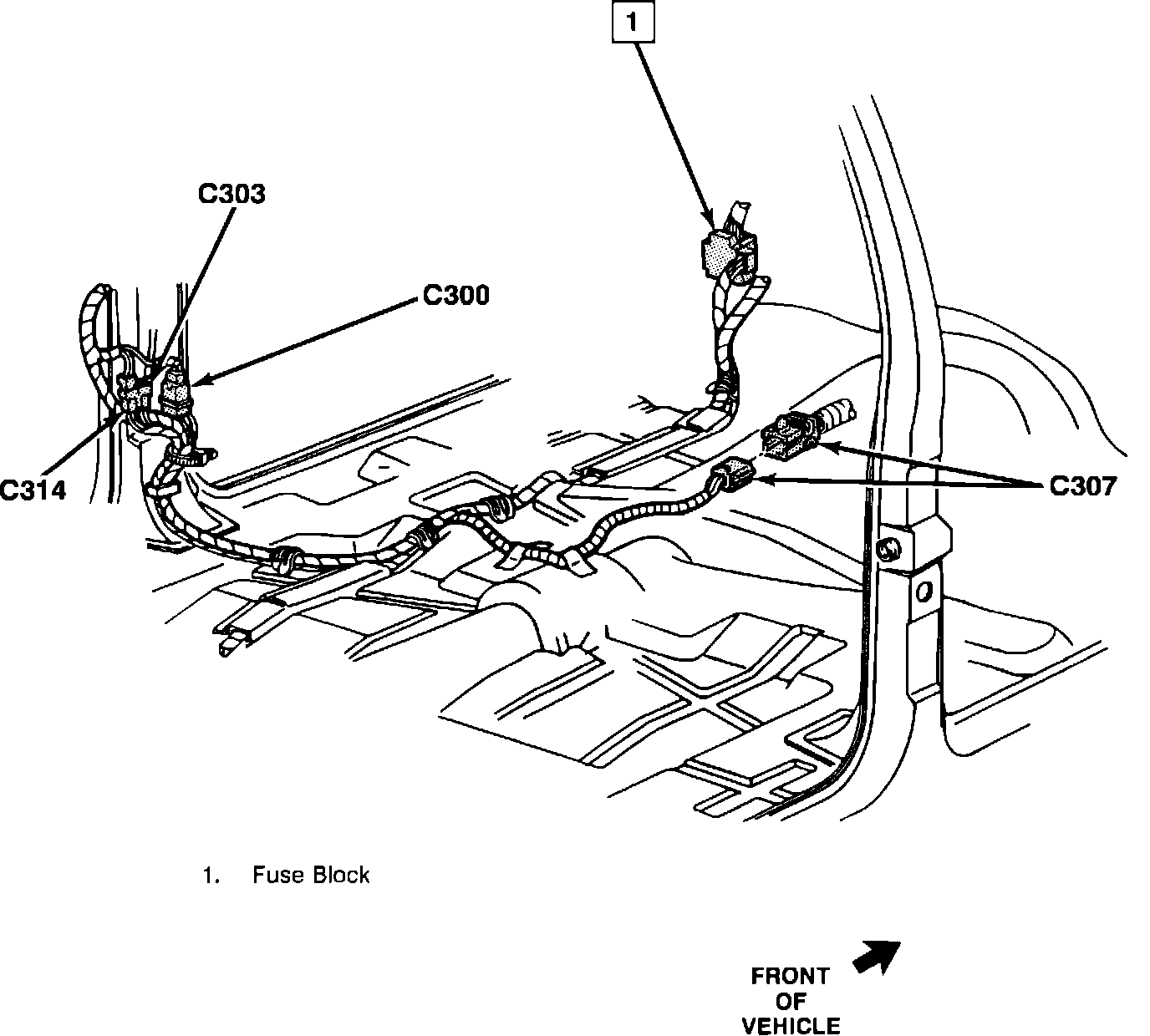 1

C303

C300

C314

C307

1. Fuse Block

FRONT
OF
VEHICLE