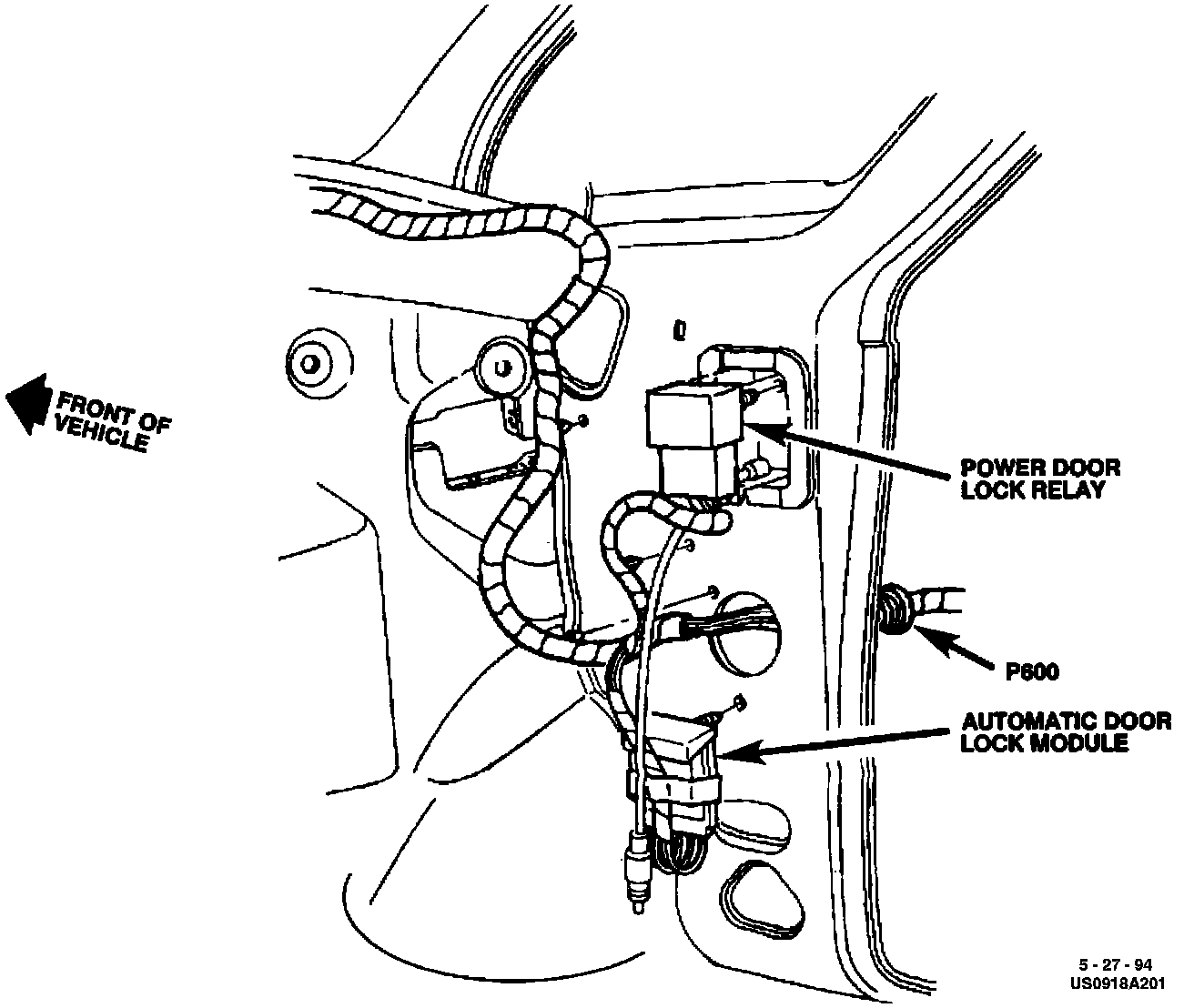 FRONT OF VEHICLE

POWER DOOR LOCK RELAY

P600

AUTOMATIC DOOR LOCK MODULE

5 - 27 - 94
US0918A201