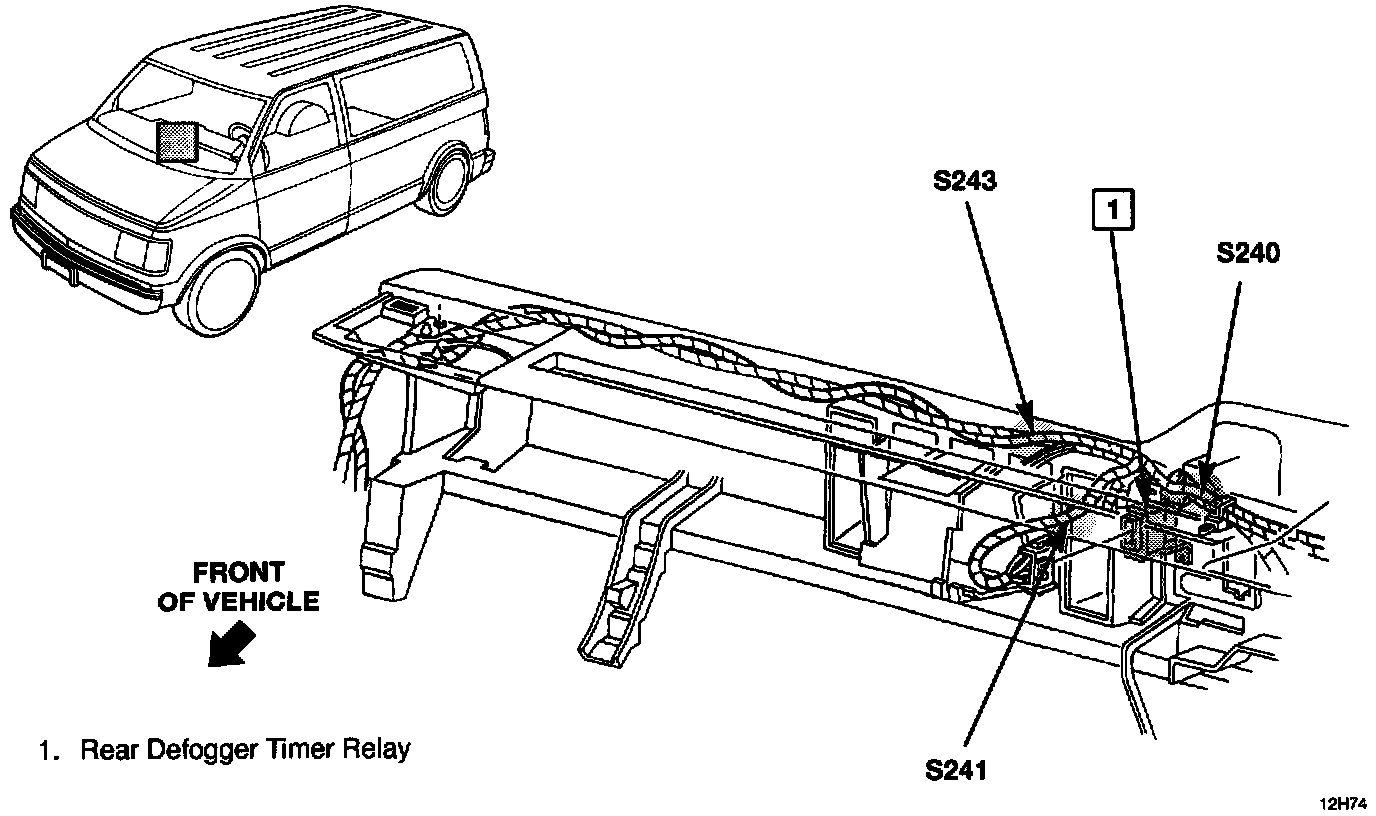 S243

1

S240

FRONT OF VEHICLE

1. Rear Defogger Timer Relay

S241

12H74