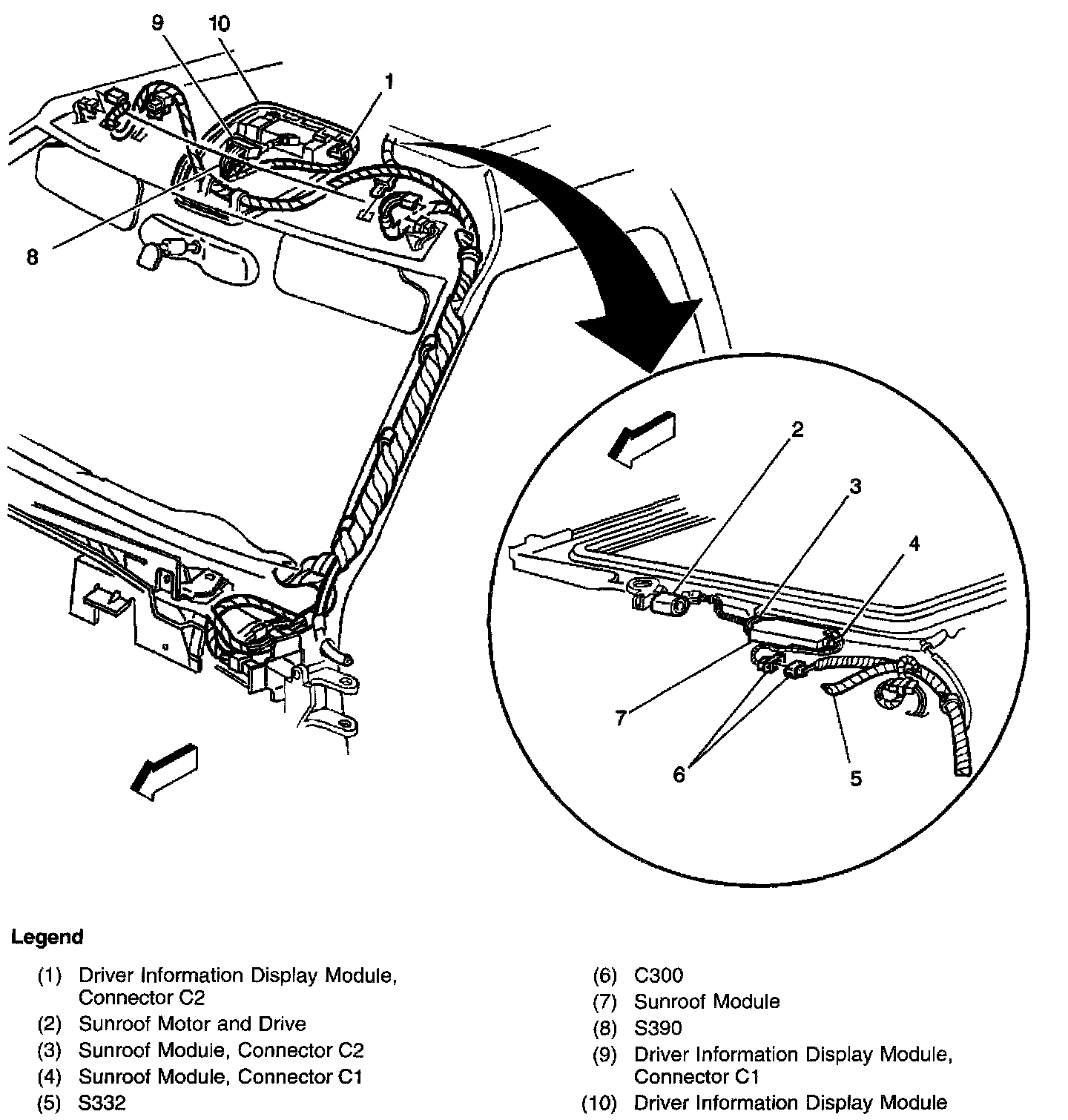 9
10
1
8
2
3
4
7
6
5

Legend

(1) Driver Information Display Module, Connector C2
(2) Sunroof Motor and Drive
(3) Sunroof Module, Connector C2
(4) Sunroof Module, Connector C1
(5) S332

(6) C300
(7) Sunroof Module
(8) S390
(9) Driver Information Display Module, Connector C1
(10) Driver Information Display Module