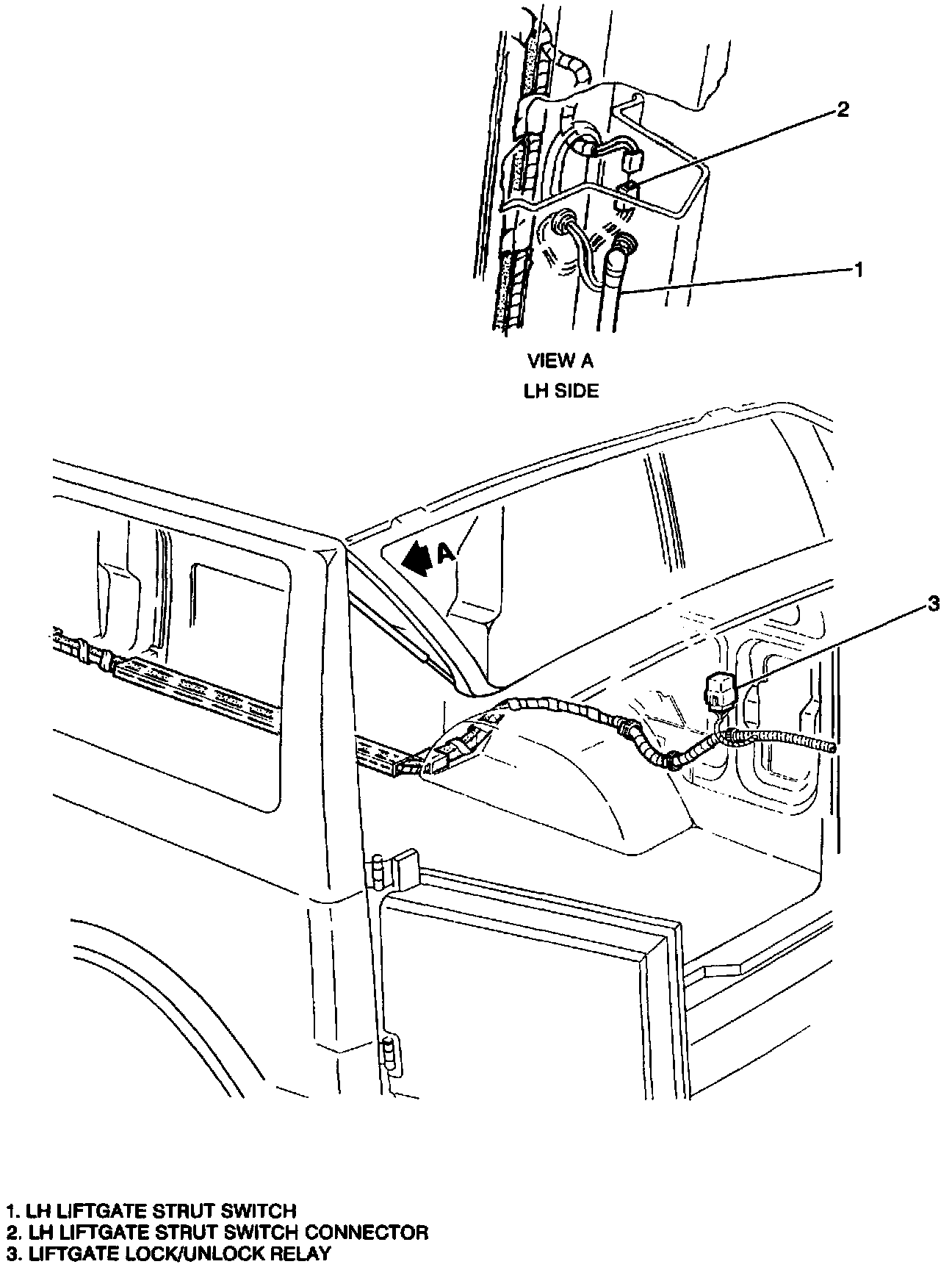 2

1

VIEW A
LH SIDE

A

3

1. LH LIFTGATE STRUT SWITCH
2. LH LIFTGATE STRUT SWITCH CONNECTOR
3. LIFTGATE LOCK/UNLOCK RELAY