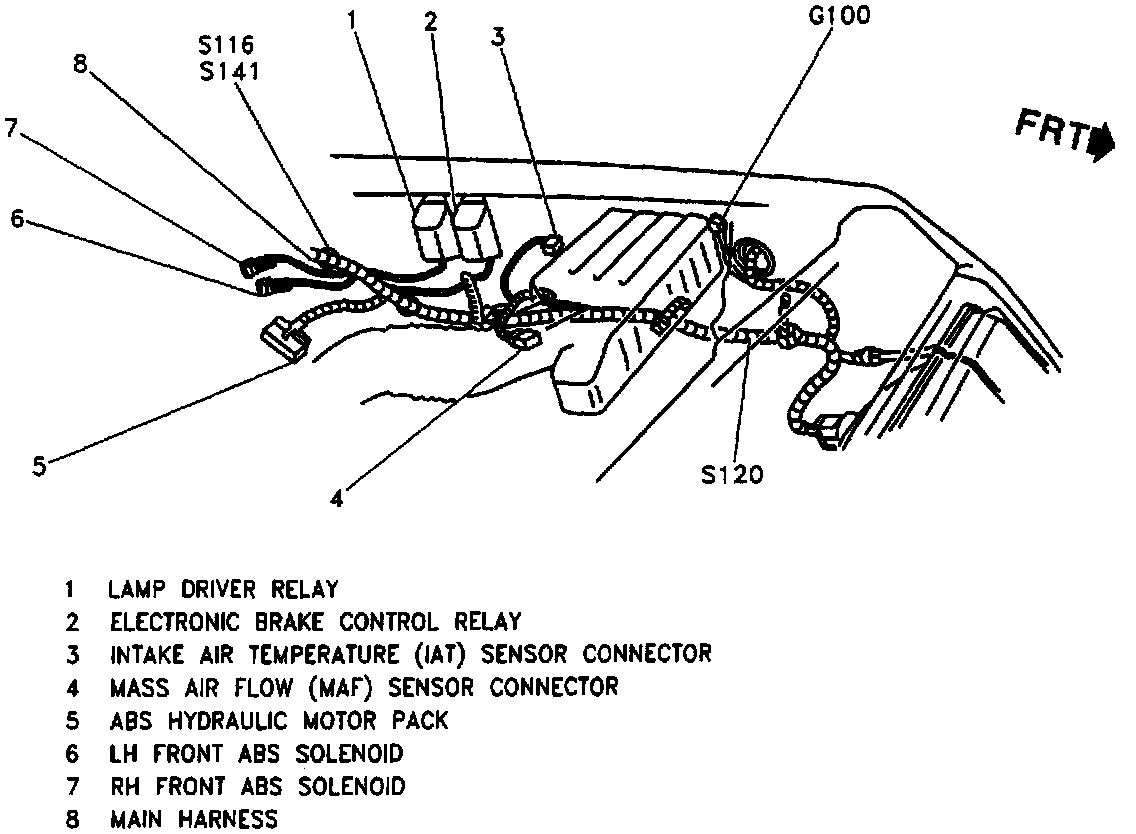 1
2
3
G100
S116
S141
8
7
6
FRT
5
4
S120

1 LAMP DRIVER RELAY
2 ELECTRONIC BRAKE CONTROL RELAY
3 INTAKE AIR TEMPERATURE (IAT) SENSOR CONNECTOR
4 MASS AIR FLOW (MAF) SENSOR CONNECTOR
5 ABS HYDRAULIC MOTOR PACK
6 LH FRONT ABS SOLENOID
7 RH FRONT ABS SOLENOID
8 MAIN HARNESS