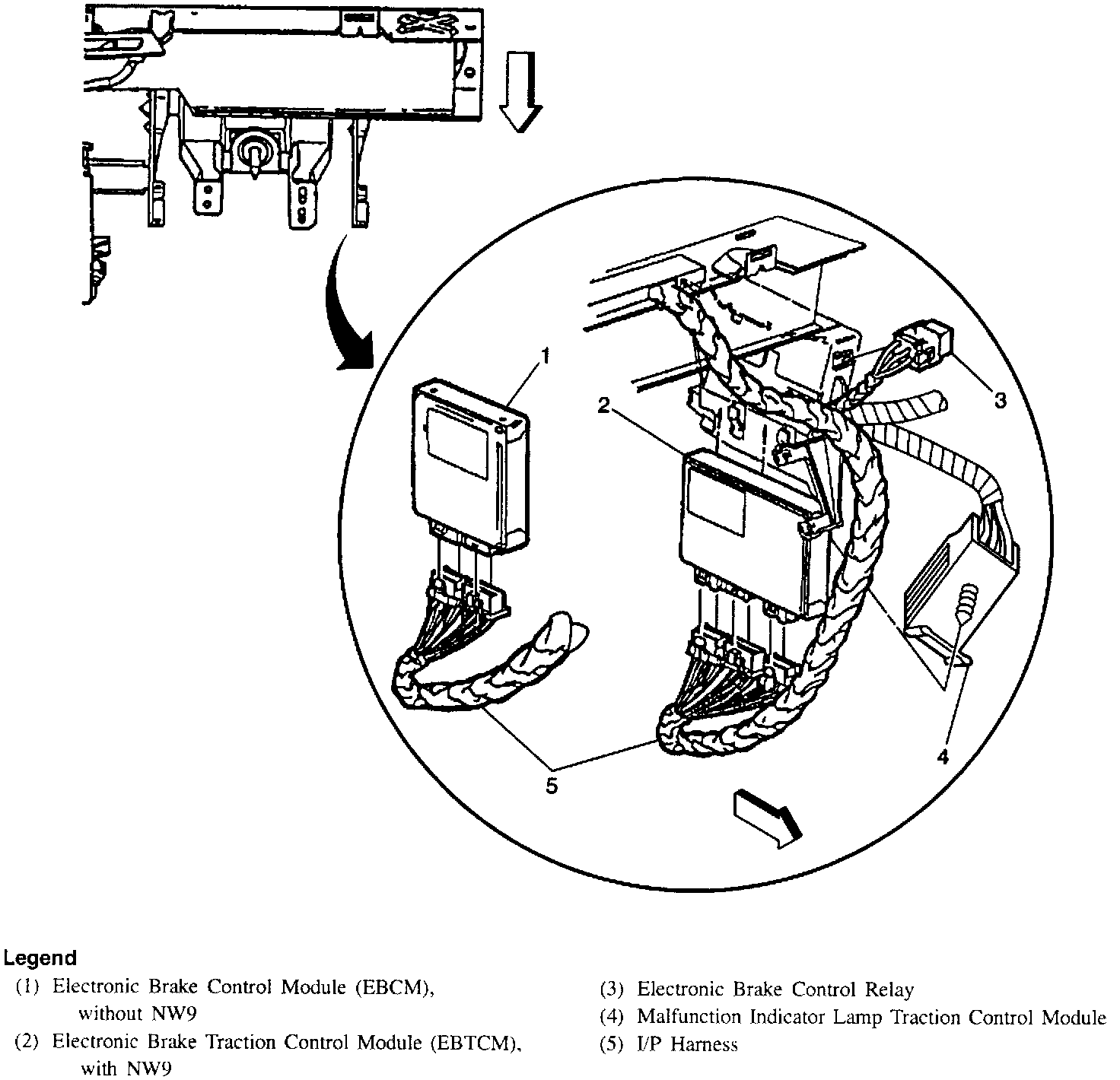 1

2

3

4

5

Legend
(1) Electronic Brake Control Module (EBCM), without NW9
(2) Electronic Brake Traction Control Module (EBTCM), with NW9

(3) Electronic Brake Control Relay
(4) Malfunction Indicator Lamp Traction Control Module
(5) I/P Harness