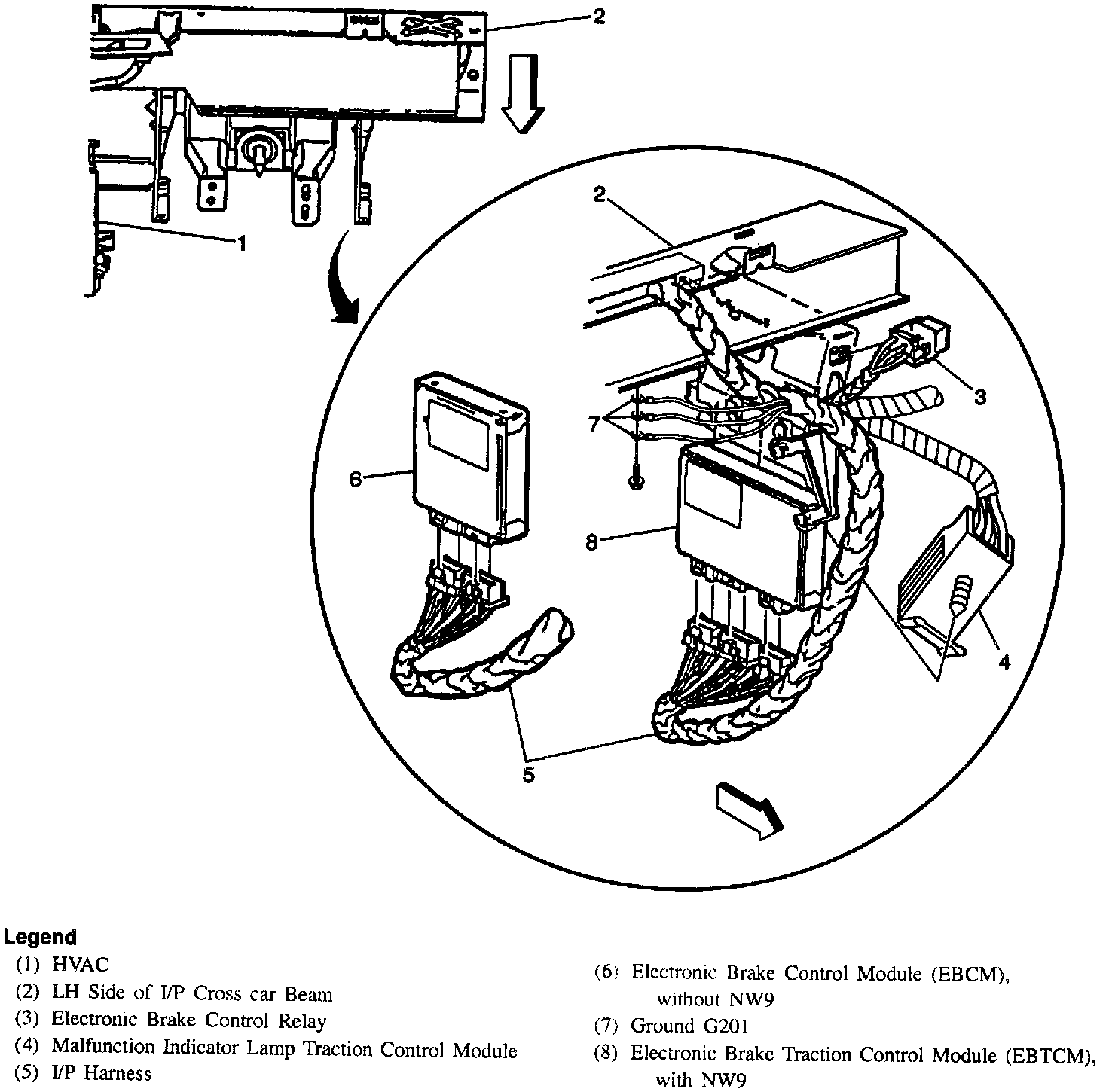 2

1

2

3

7

6

8

4

5

Legend
(1) HVAC
(2) LH Side of I/P Cross car Beam
(3) Electronic Brake Control Relay
(4) Malfunction Indicator Lamp Traction Control Module
(5) I/P Harness

(6) Electronic Brake Control Module (EBCM), without NW9
(7) Ground G201
(8) Electronic Brake Traction Control Module (EBTCM), with NW9