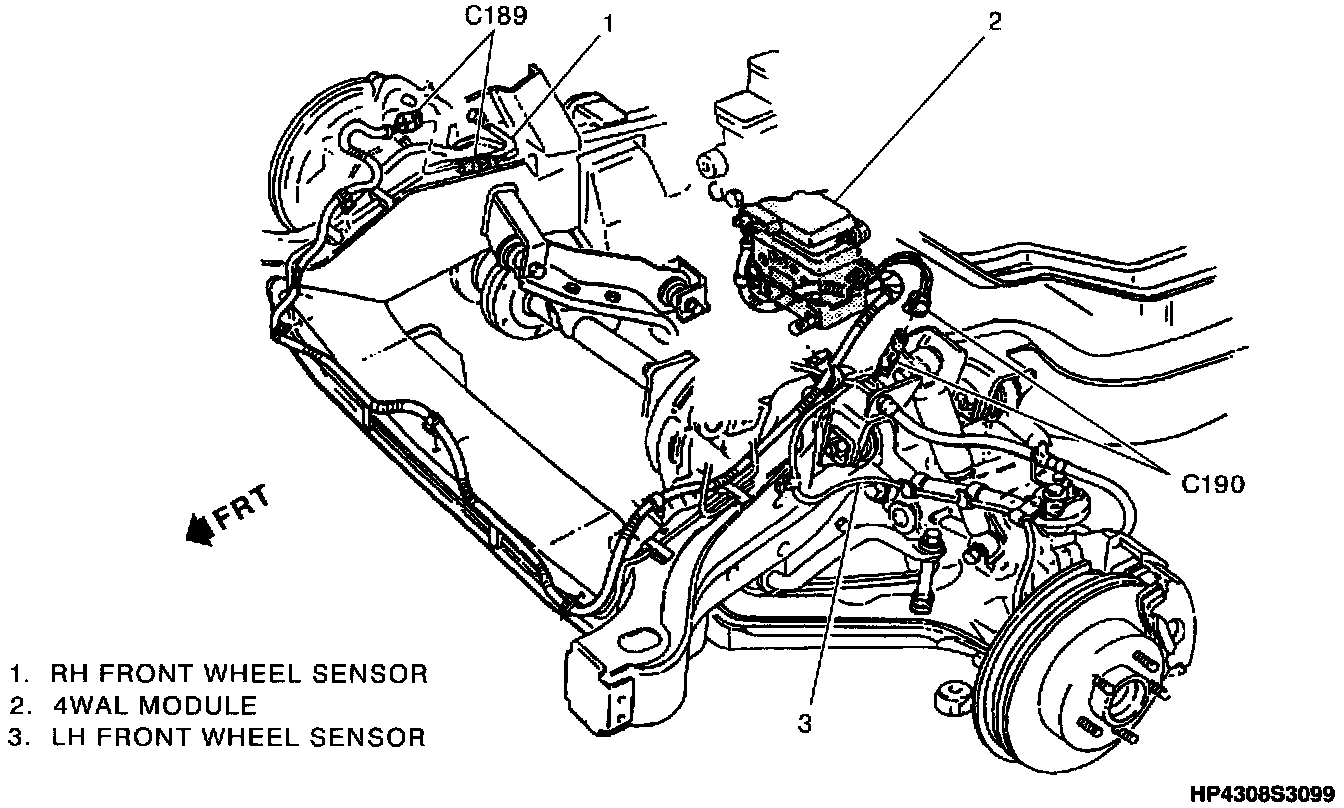 C189
1
2
C190
FRT
3
1. RH FRONT WHEEL SENSOR
2. 4WAL MODULE
3. LH FRONT WHEEL SENSOR
HP4308S3099