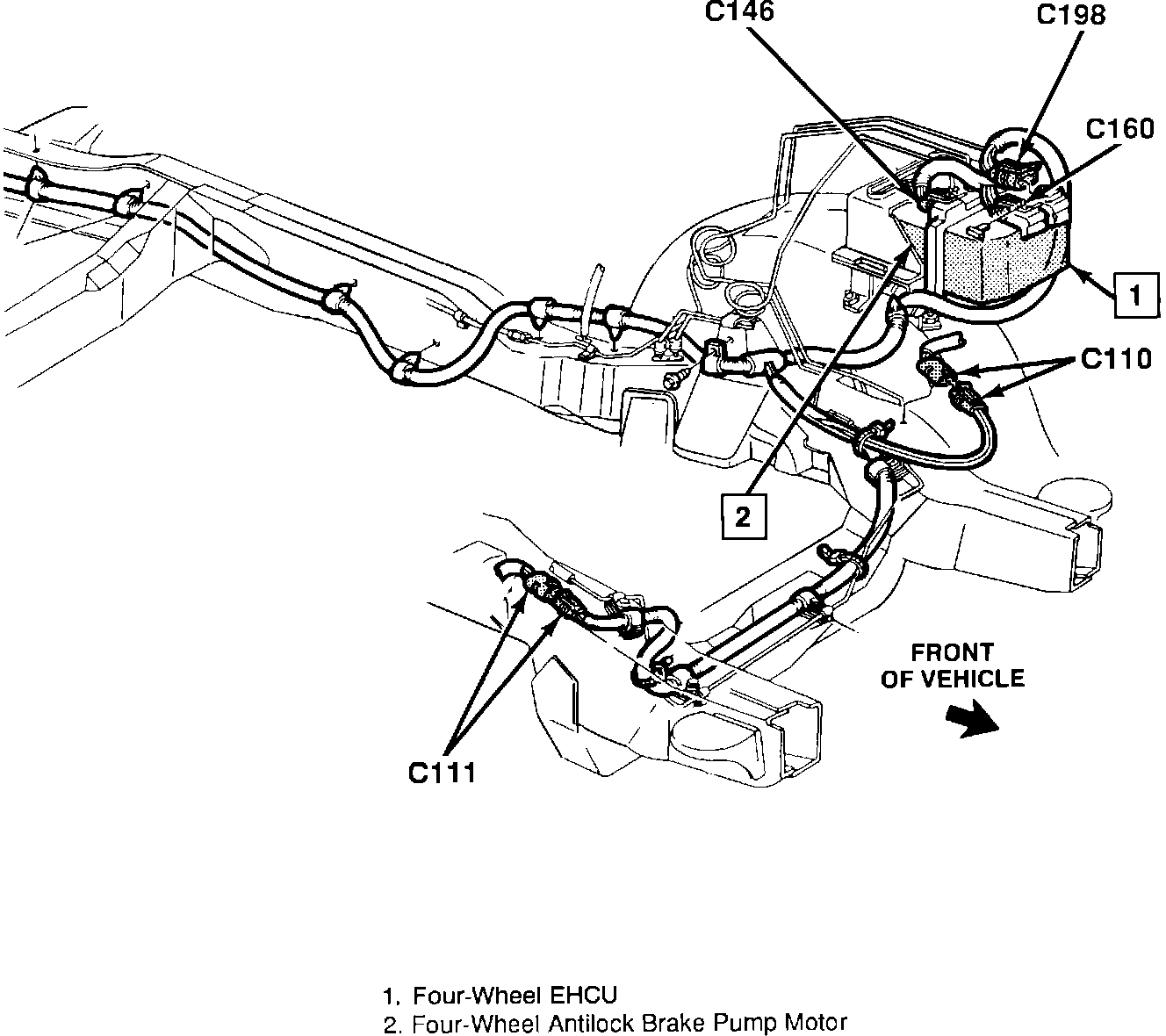 C146
C198
C160
1
C110
2
FRONT OF VEHICLE
C111

1. Four-Wheel EHCU
2. Four-Wheel Antilock Brake Pump Motor