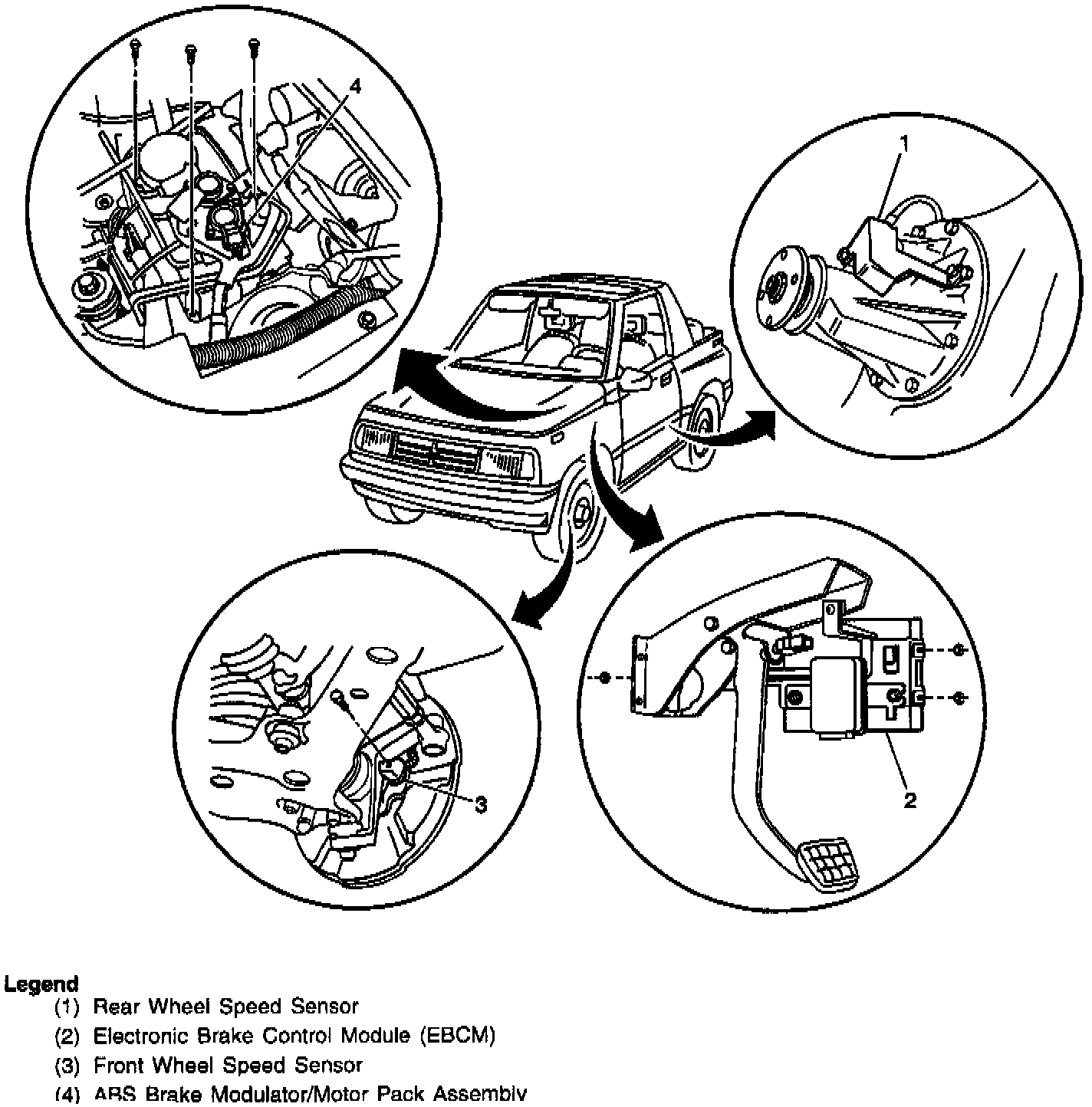 4

1

3

2

Legend
(1) Rear Wheel Speed Sensor
(2) Electronic Brake Control Module (EBCM)
(3) Front Wheel Speed Sensor
(4) ABS Brake Modulator/Motor Pack Assembly