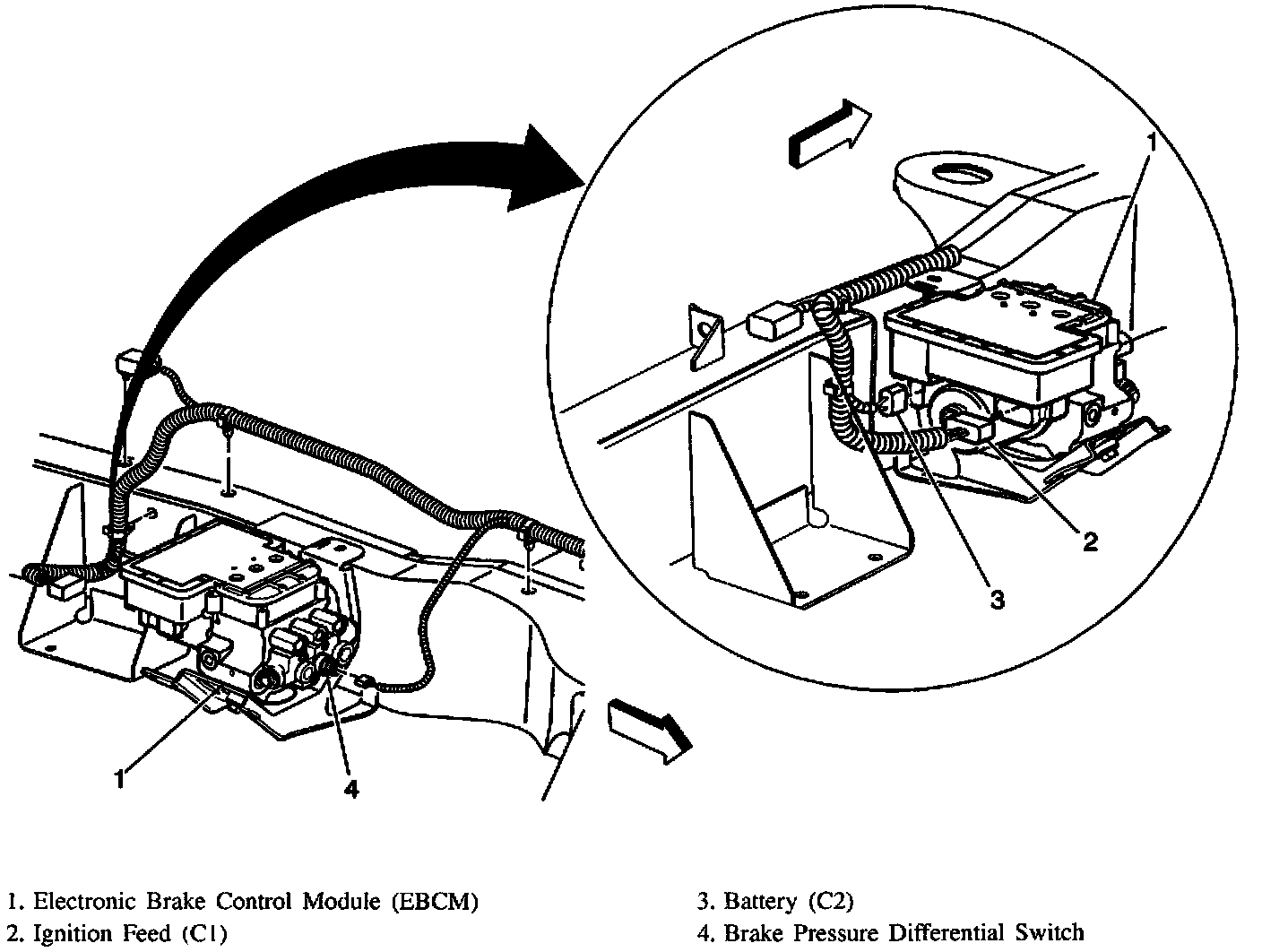 1

2

3

1

4

1. Electronic Brake Control Module (EBCM)
2. Ignition Feed (C1)

3. Battery (C2)
4. Brake Pressure Differential Switch