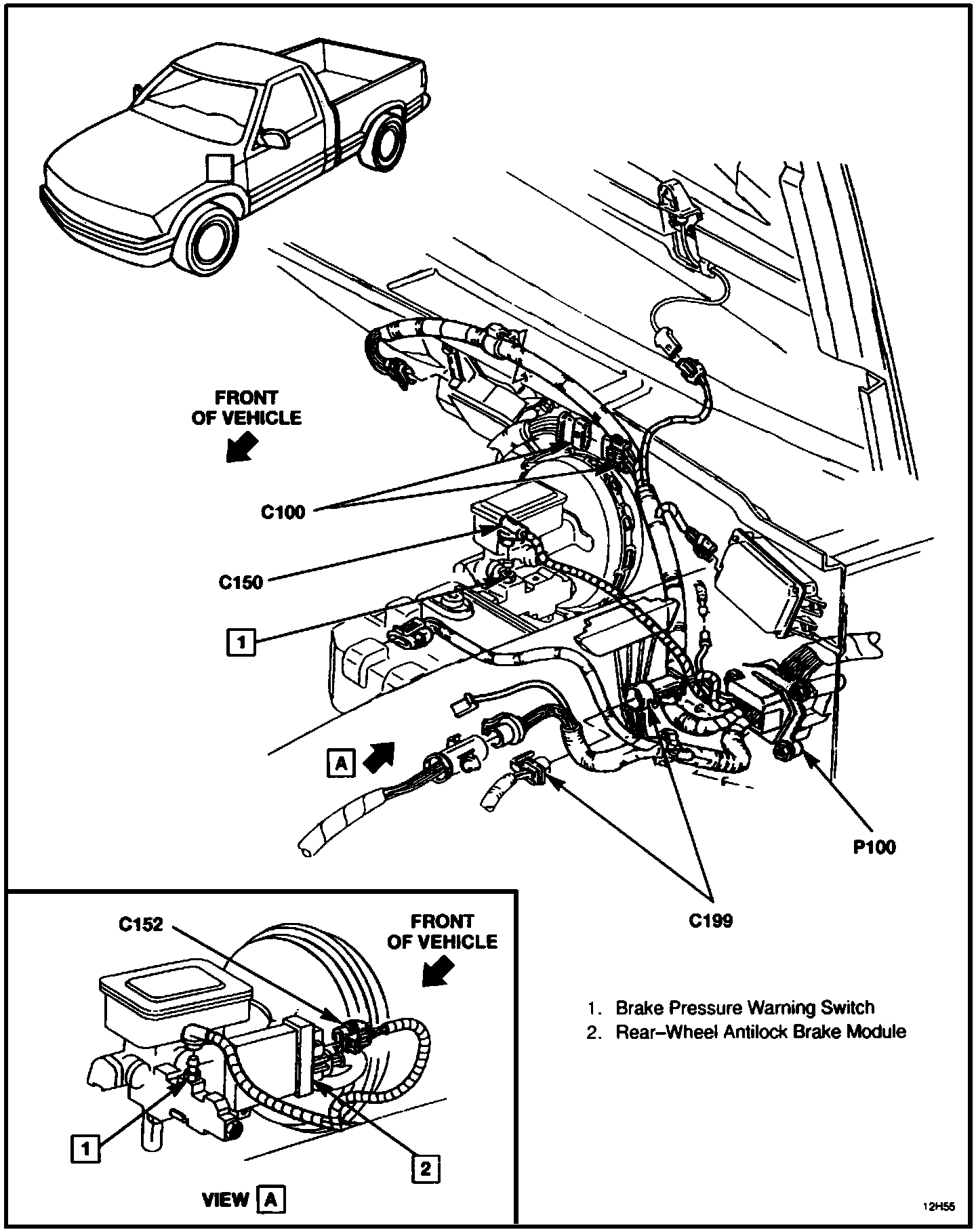 FRONT OF VEHICLE

C100

C150

1

A

P100

C199

C152

FRONT OF VEHICLE

1

2

VIEW A

1. Brake Pressure Warning Switch
2. Rear–Wheel Antilock Brake Module

12H55