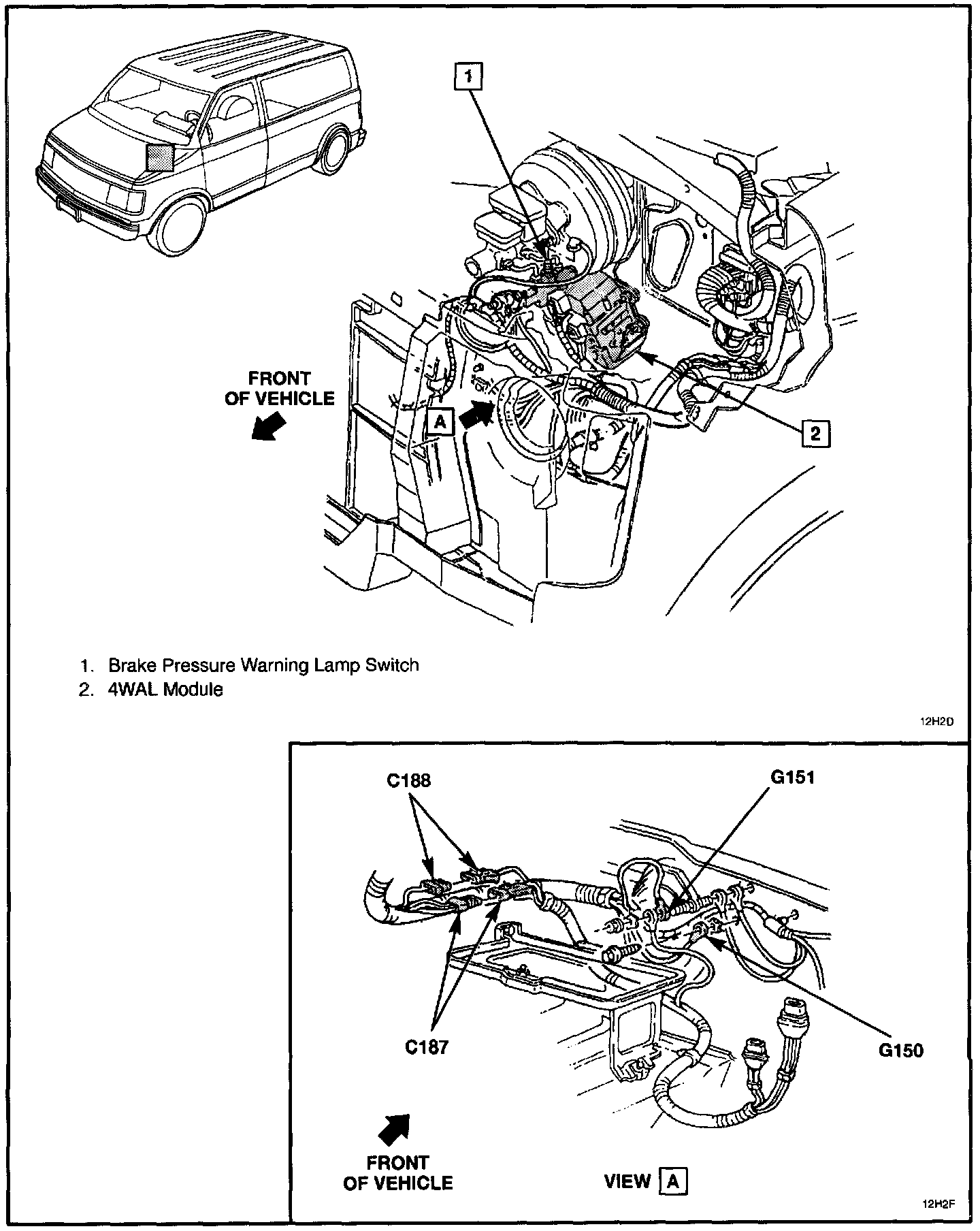 1

FRONT OF VEHICLE

A

2

1. Brake Pressure Warning Lamp Switch
2. 4WAL Module

12H2D

C188

G151

C187

G150

FRONT OF VEHICLE

VIEW A

12H2F