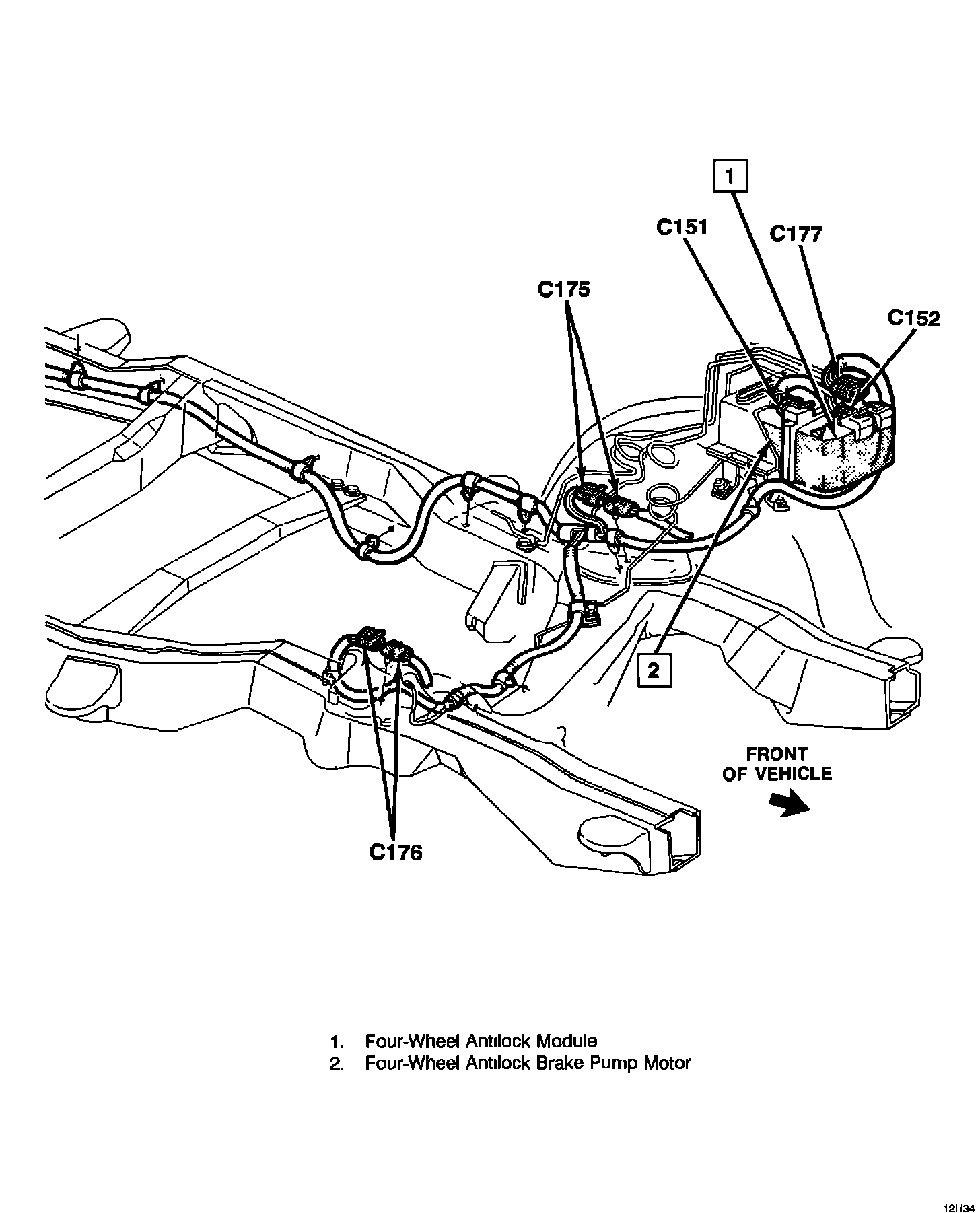 1

C151

C177

C175

C152

2

FRONT OF VEHICLE

C176

1. Four-Wheel Antilock Module
2. Four-Wheel Antilock Brake Pump Motor

12H34