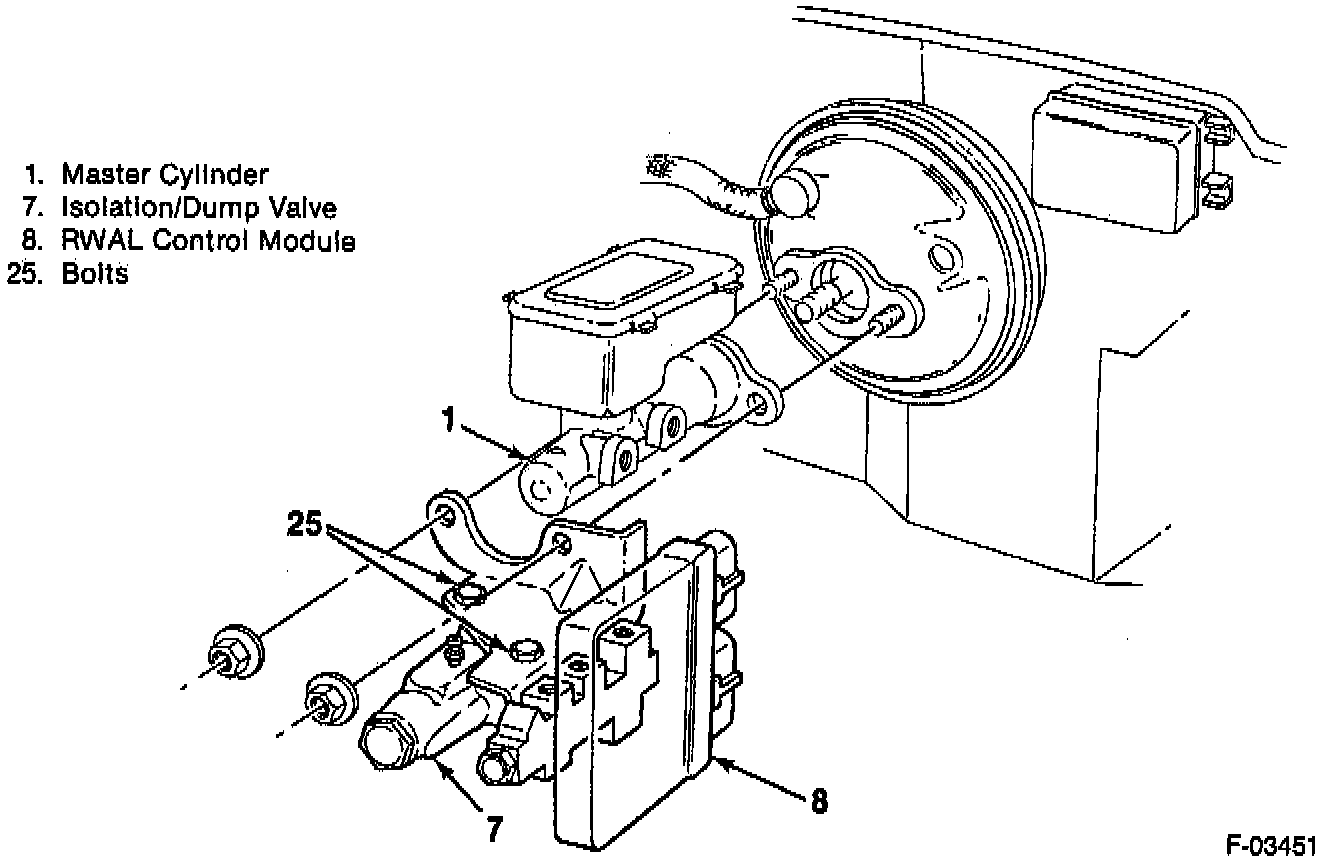 1. Master Cylinder
7. Isolation/Dump Valve
8. RWAL Control Module
25. Bolts

1

25

7

8

F-03451