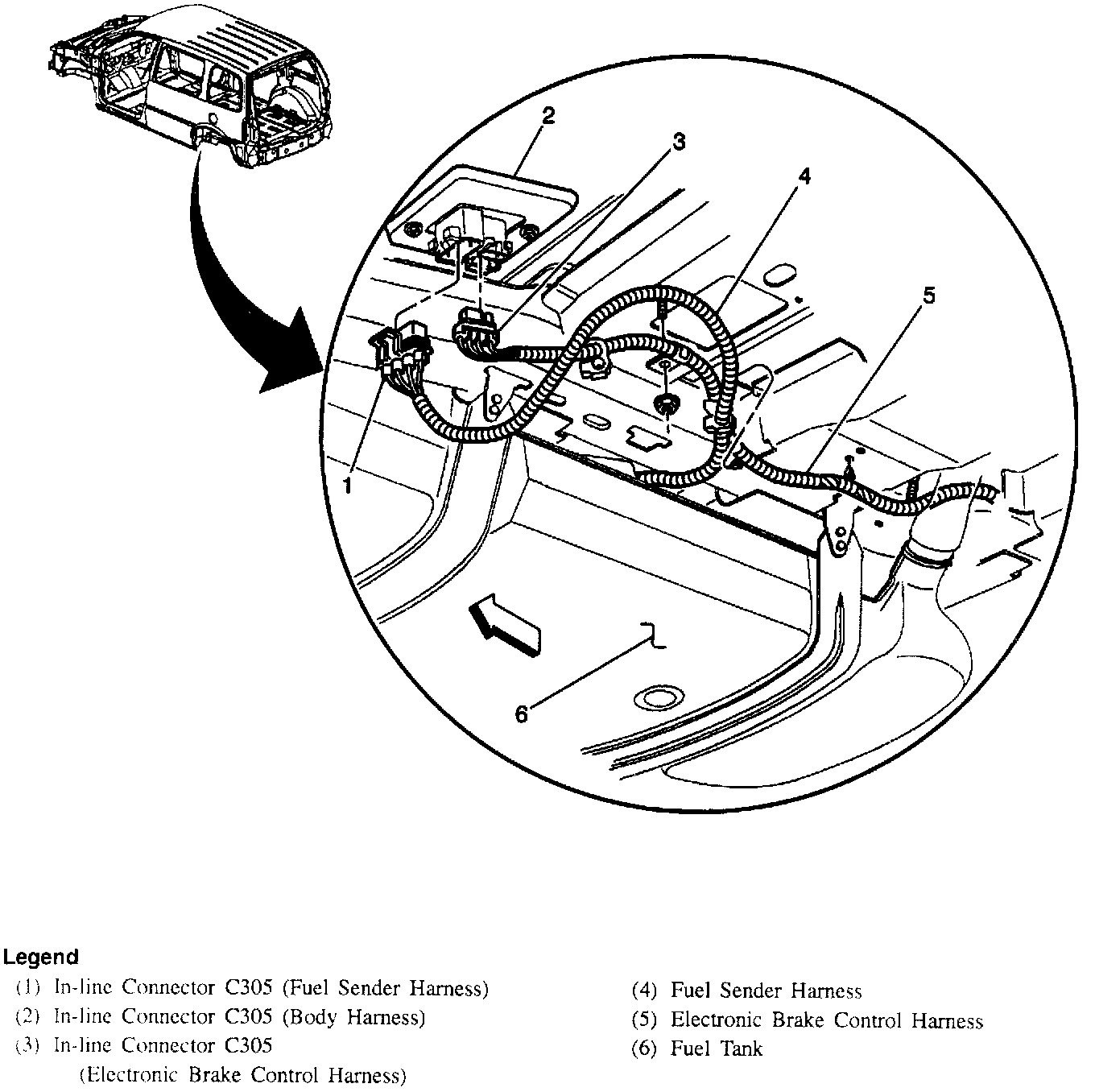 2
3
4
5
1
6

Legend
(1) In-line Connector C305 (Fuel Sender Harness)
(2) In-line Connector C305 (Body Harness)
(3) In-line Connector C305
(Electronic Brake Control Harness)

(4) Fuel Sender Harness
(5) Electronic Brake Control Harness
(6) Fuel Tank