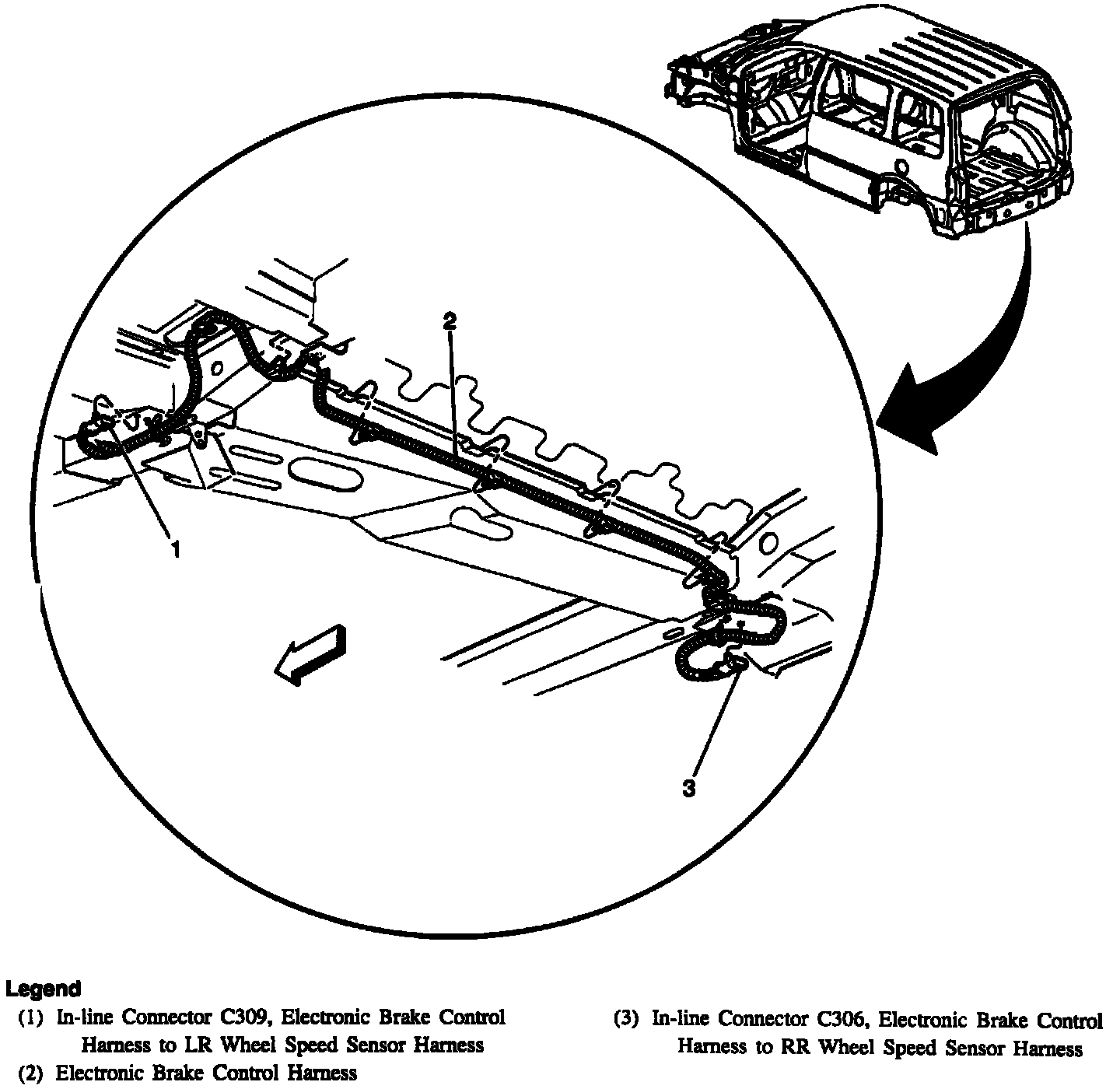 2

1

3

Legend

(1) In-line Connector C309, Electronic Brake Control Harness to LR Wheel Speed Sensor Harness

(2) Electronic Brake Control Harness

(3) In-line Connector C306, Electronic Brake Control Harness to RR Wheel Speed Sensor Harness