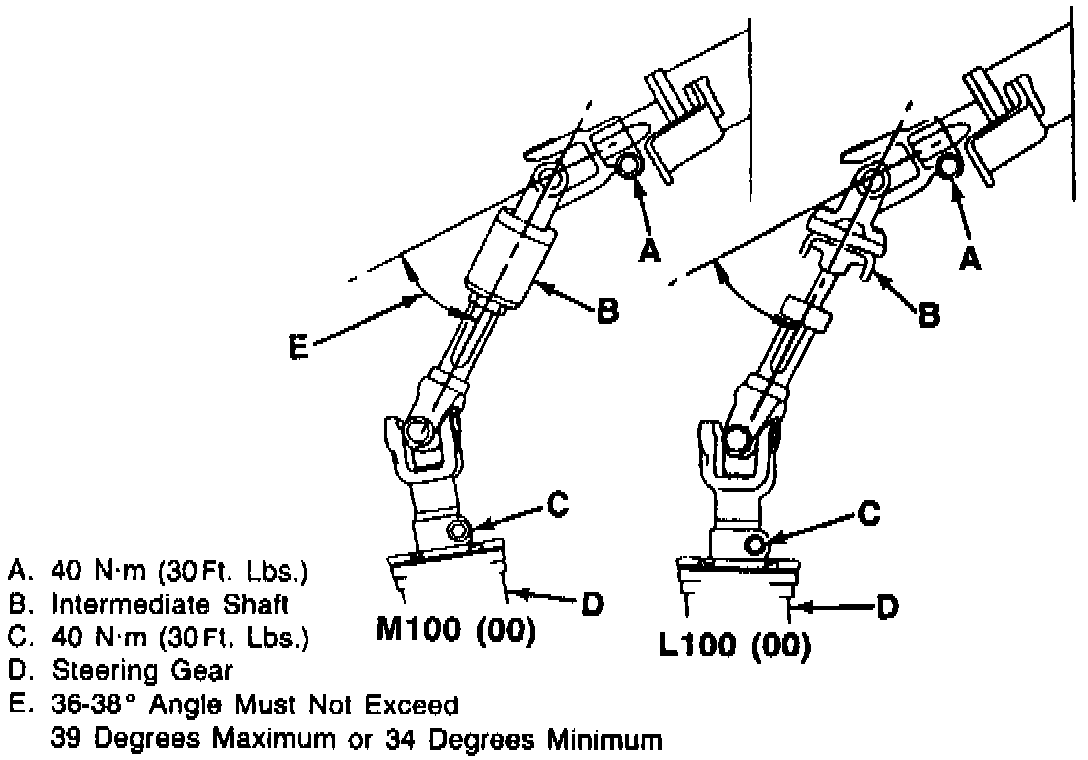 A

B

E

C

D

M100 (00)

A

B

C

D

L100 (00)

A. 40 N·m (30 Ft. Lbs.)
B. Intermediate Shaft
C. 40 N·m (30 Ft. Lbs.)
D. Steering Gear
E. 36-38° Angle Must Not Exceed 39 Degrees Maximum or 34 Degrees Minimum