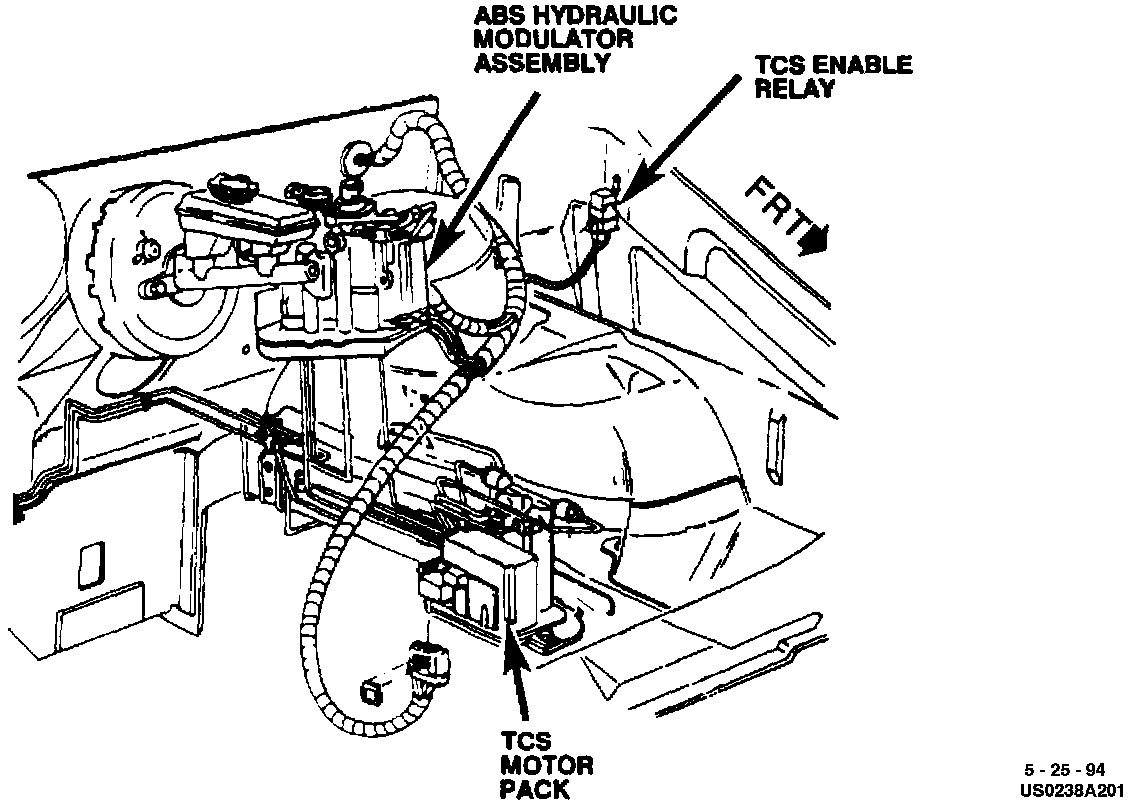 ABS HYDRAULIC MODULATOR ASSEMBLY

TCS ENABLE RELAY

FRT

TCS MOTOR PACK

5 - 25 - 94
US0238A201