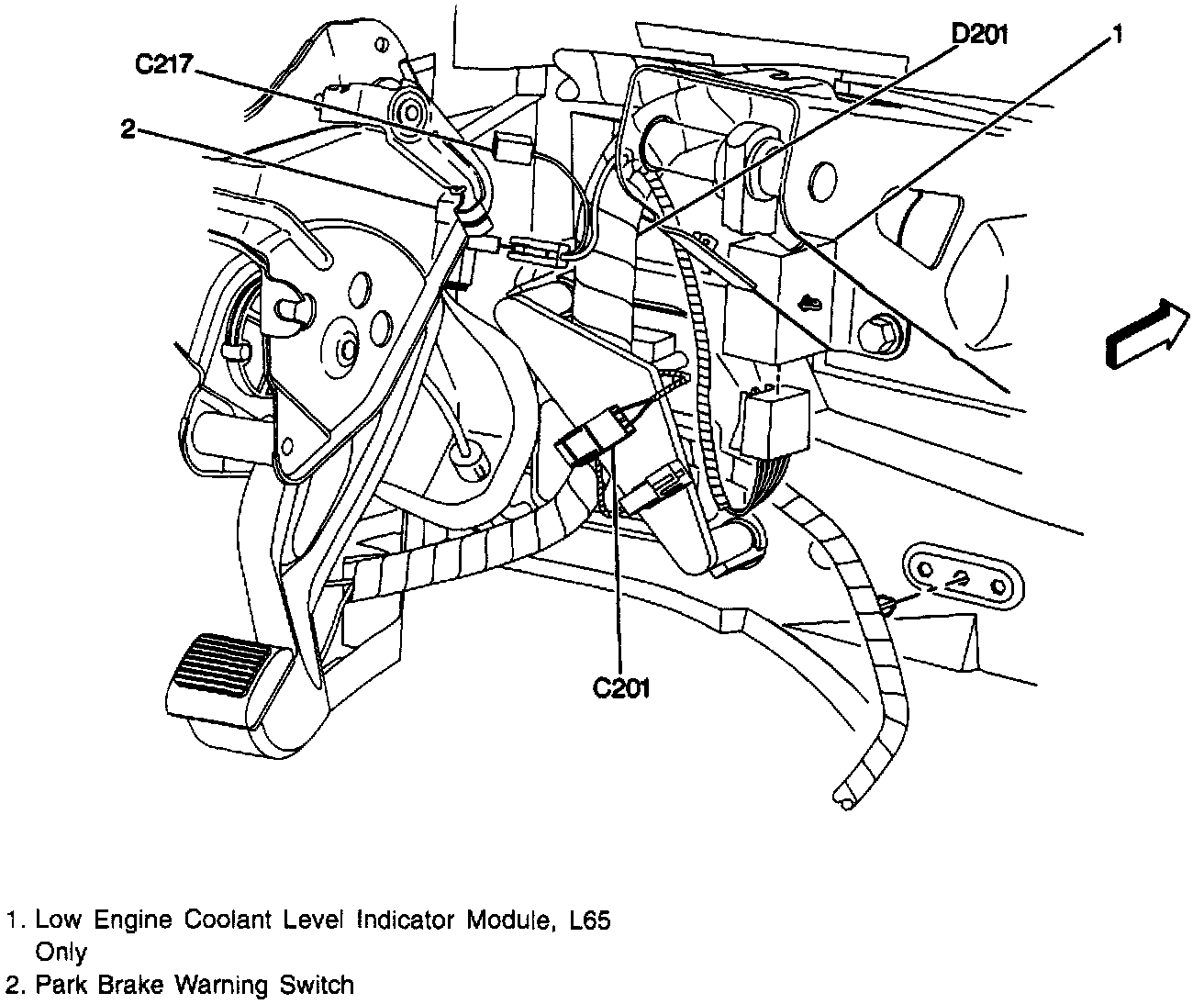 C217

D201

1

2

C201

1. Low Engine Coolant Level Indicator Module, L65 Only
2. Park Brake Warning Switch