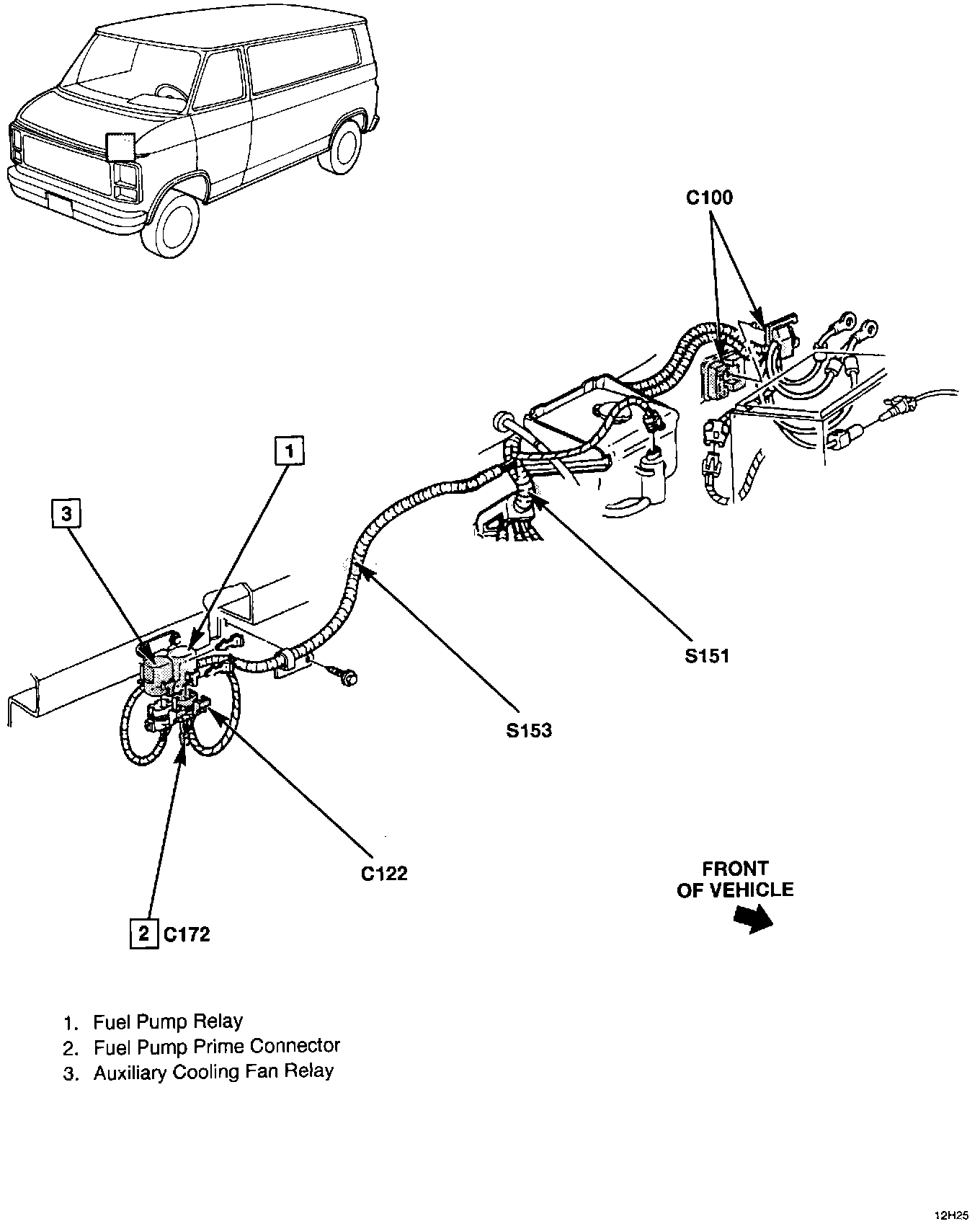 C100

1

3

S151

S153

C122

FRONT OF VEHICLE

2 C172

1. Fuel Pump Relay
2. Fuel Pump Prime Connector
3. Auxiliary Cooling Fan Relay

12H25