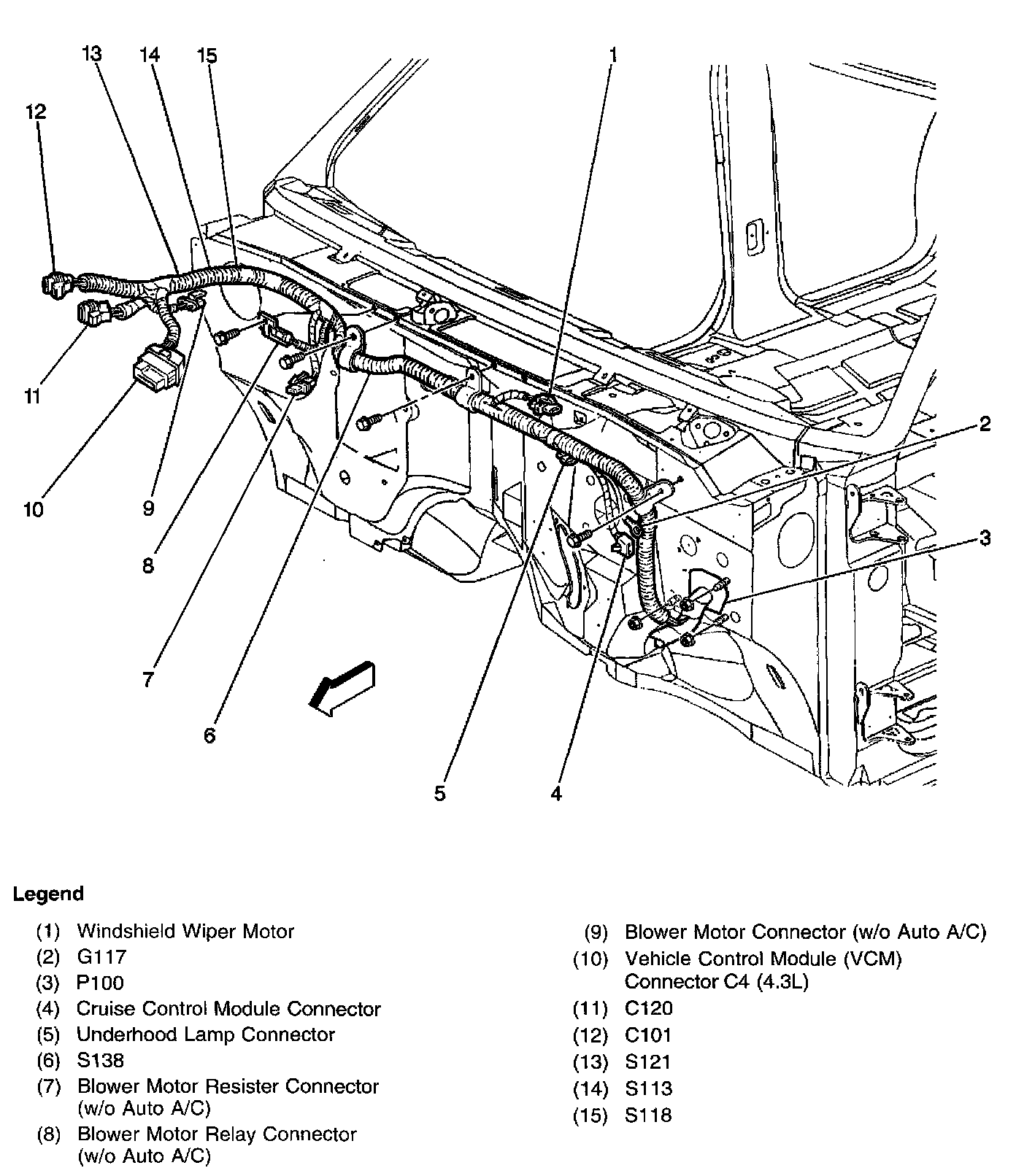 13 14 15 1

12

11

10 9

8

7

6

5 4

2

3

Legend

(1) Windshield Wiper Motor
(2) G117
(3) P100
(4) Cruise Control Module Connector
(5) Underhood Lamp Connector
(6) S138
(7) Blower Motor Resister Connector (w/o Auto A/C)
(8) Blower Motor Relay Connector (w/o Auto A/C)

(9) Blower Motor Connector (w/o Auto A/C)
(10) Vehicle Control Module (VCM) Connector C4 (4.3L)
(11) C120
(12) C101
(13) S121
(14) S113
(15) S118