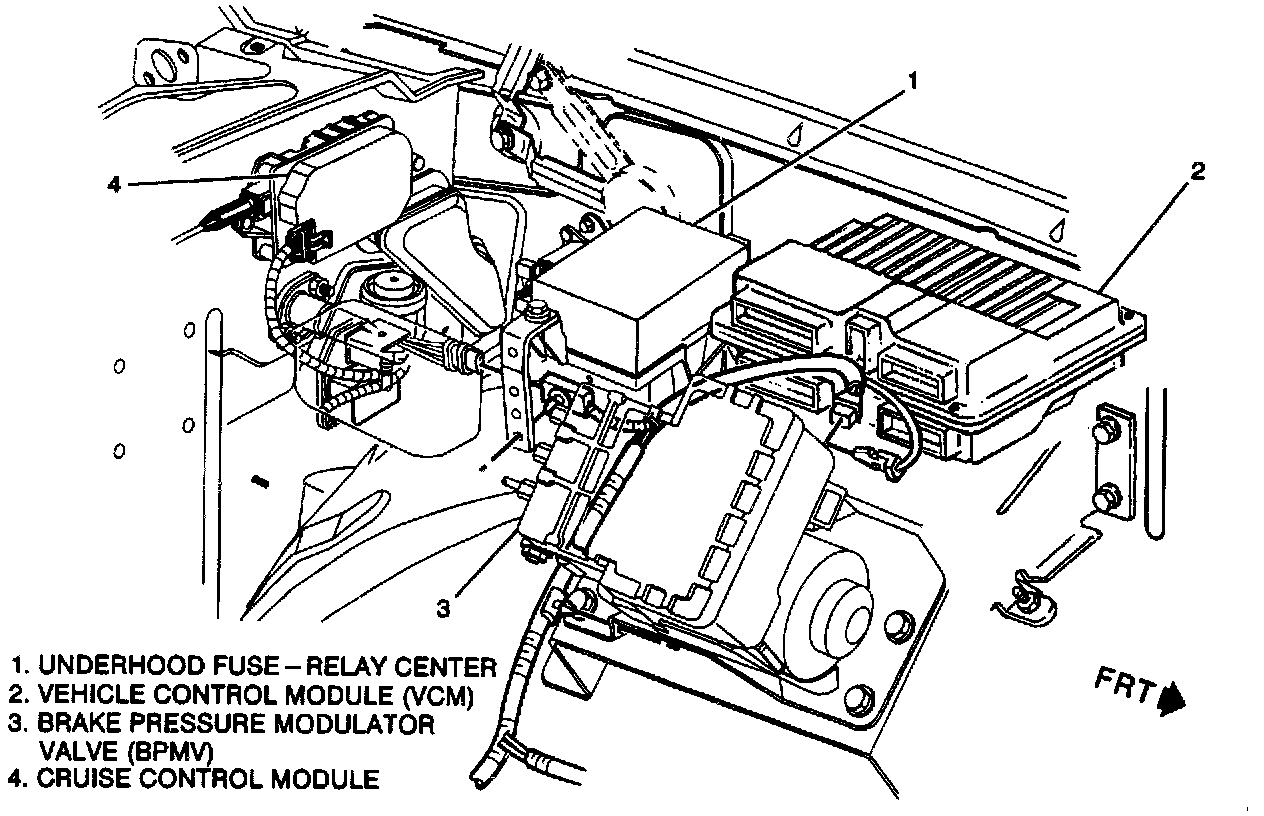 1

2

4

3

1. UNDERHOOD FUSE – RELAY CENTER
2. VEHICLE CONTROL MODULE (VCM)
3. BRAKE PRESSURE MODULATOR VALVE (BPMV)
4. CRUISE CONTROL MODULE

FRT