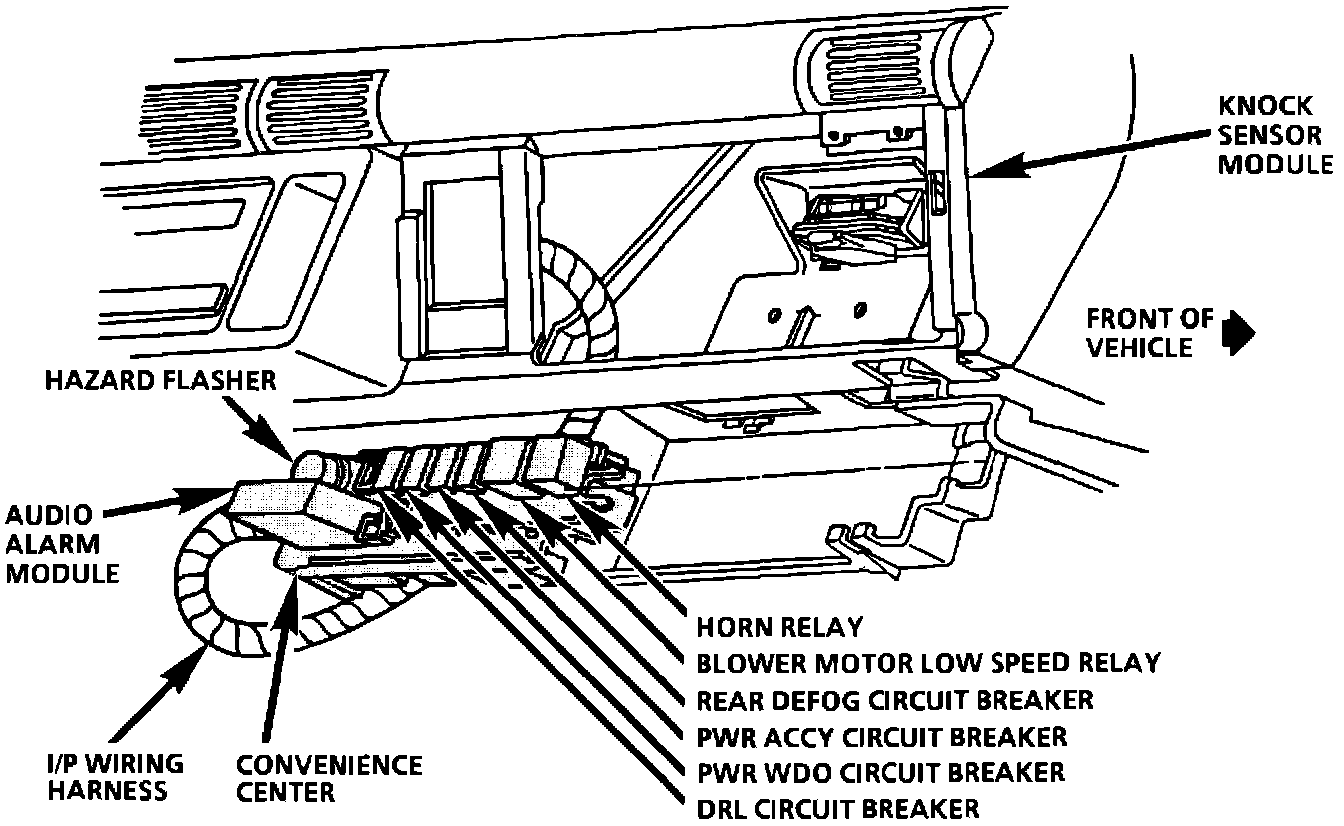 KNOCK SENSOR MODULE

FRONT OF VEHICLE

HAZARD FLASHER

AUDIO ALARM MODULE

HORN RELAY
BLOWER MOTOR LOW SPEED RELAY
REAR DEFOG CIRCUIT BREAKER
PWR ACCY CIRCUIT BREAKER
PWR WDO CIRCUIT BREAKER
DRL CIRCUIT BREAKER

I/P WIRING HARNESS

CONVENIENCE CENTER