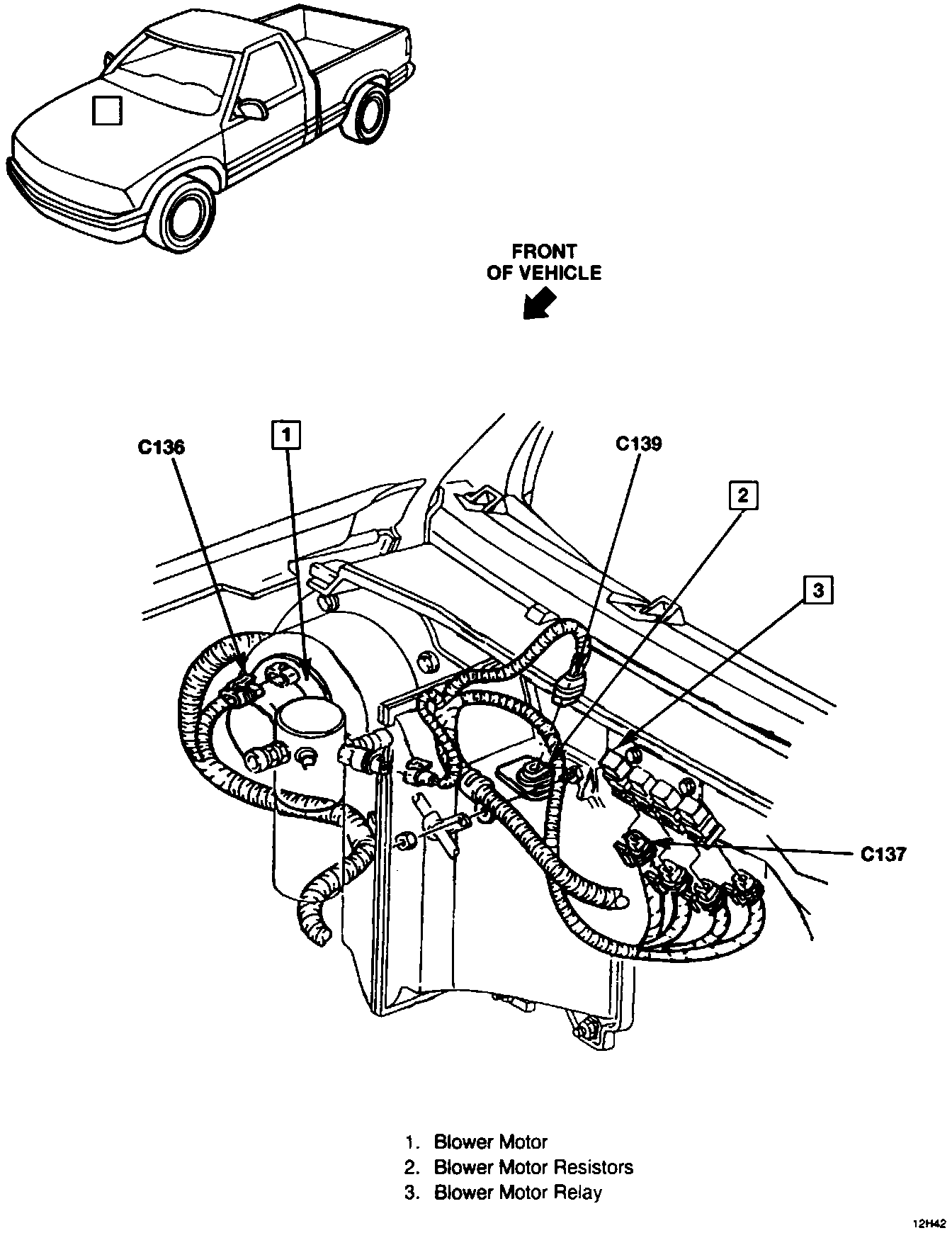 FRONT
OF VEHICLE

C136

1

C139

2

3

C137

1. Blower Motor
2. Blower Motor Resistors
3. Blower Motor Relay

12H42