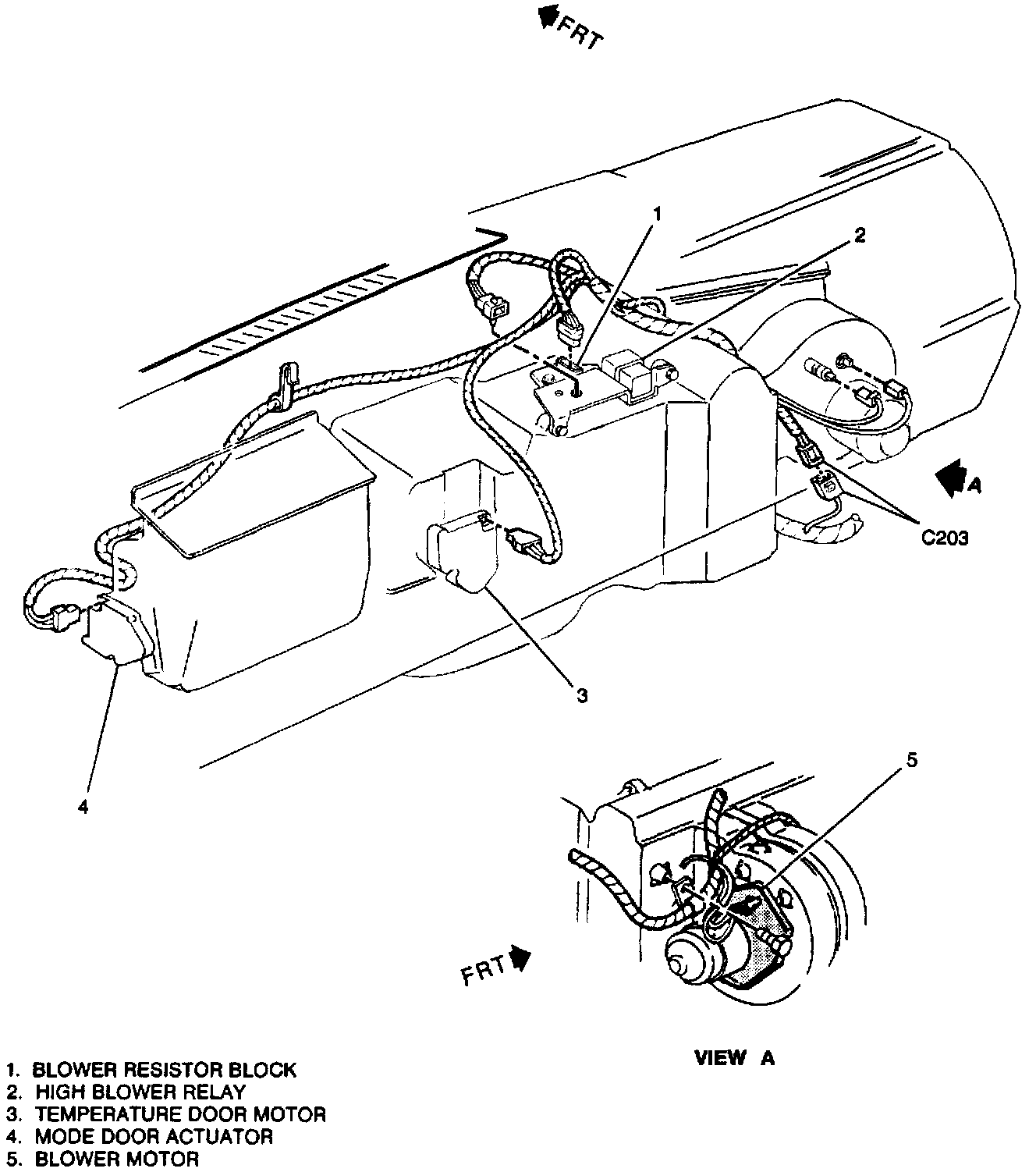 FRT

1

2

A

C203

3

4

5

FRT

VIEW A

1. BLOWER RESISTOR BLOCK
2. HIGH BLOWER RELAY
3. TEMPERATURE DOOR MOTOR
4. MODE DOOR ACTUATOR
5. BLOWER MOTOR