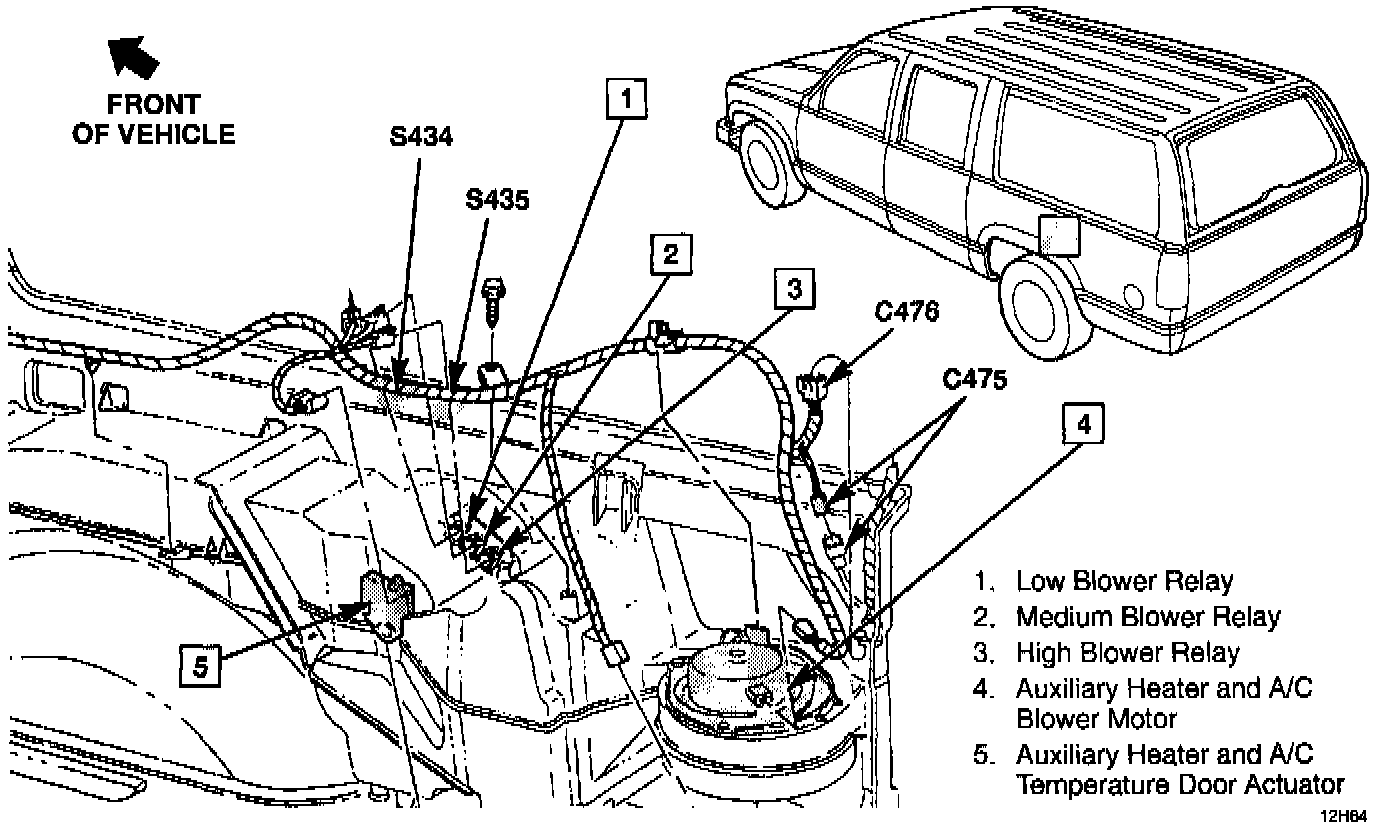 FRONT OF VEHICLE

S434

S435

1

2

3

C476

C475

4

5

1. Low Blower Relay
2. Medium Blower Relay
3. High Blower Relay
4. Auxiliary Heater and A/C Blower Motor
5. Auxiliary Heater and A/C Temperature Door Actuator

12H64