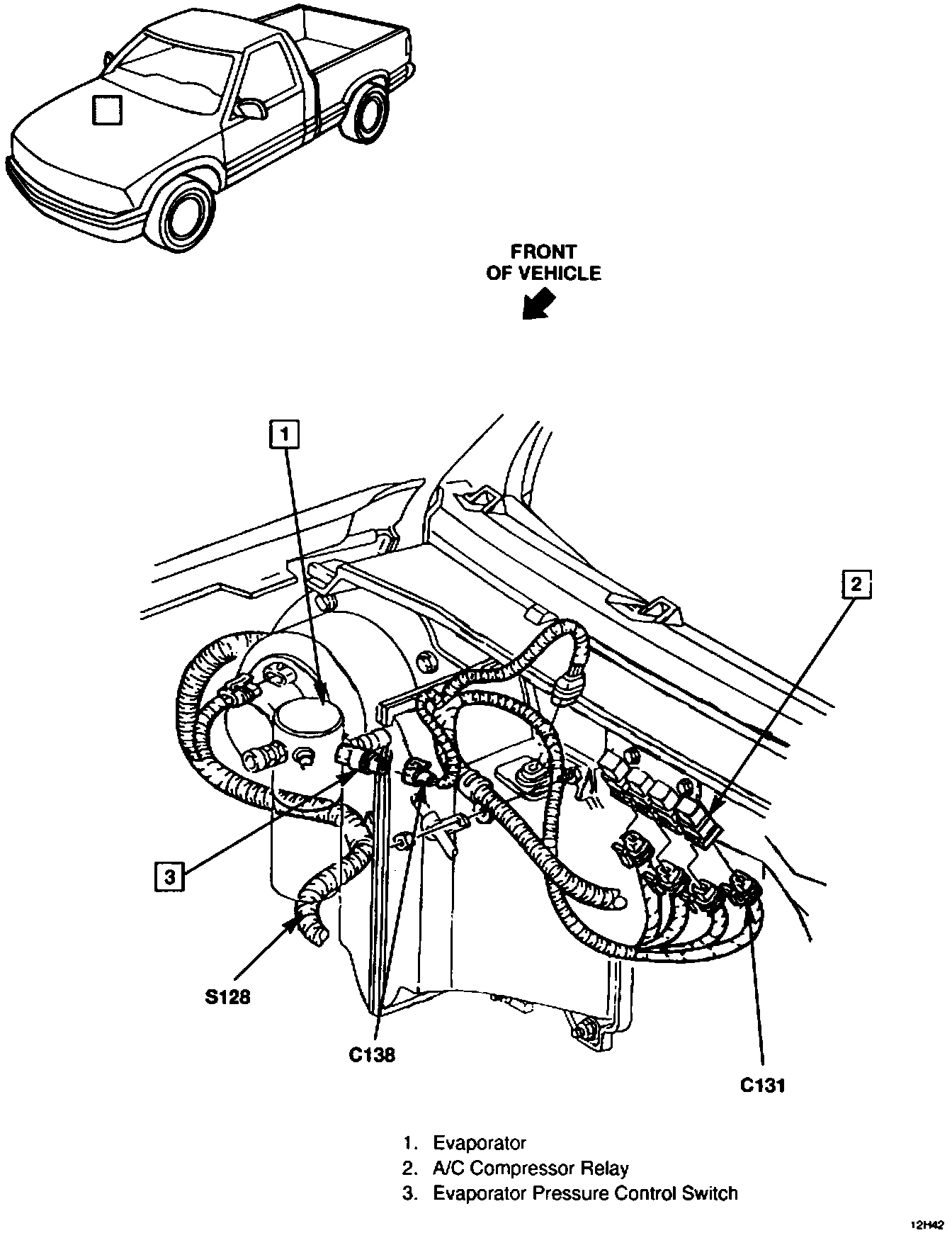 FRONT OF VEHICLE

1

2

3

S128

C138

C131

1. Evaporator
2. A/C Compressor Relay
3. Evaporator Pressure Control Switch

12H42