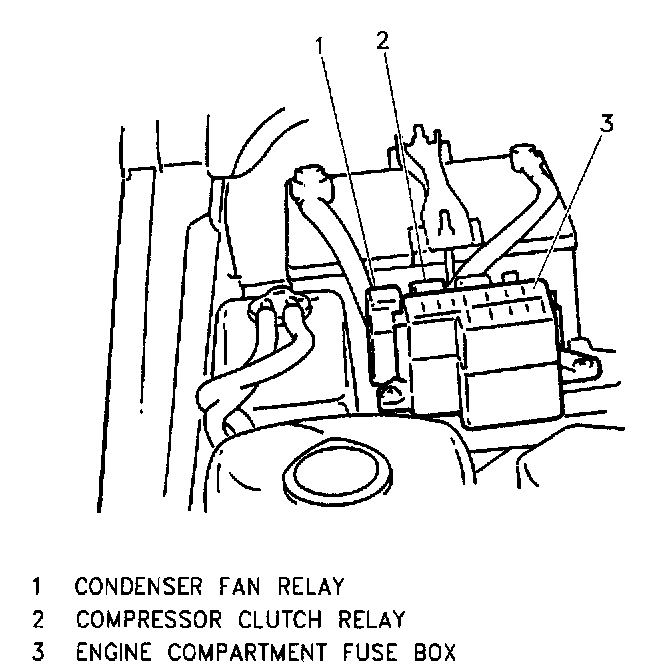 1
2
3

1 CONDENSER FAN RELAY
2 COMPRESSOR CLUTCH RELAY
3 ENGINE COMPARTMENT FUSE BOX