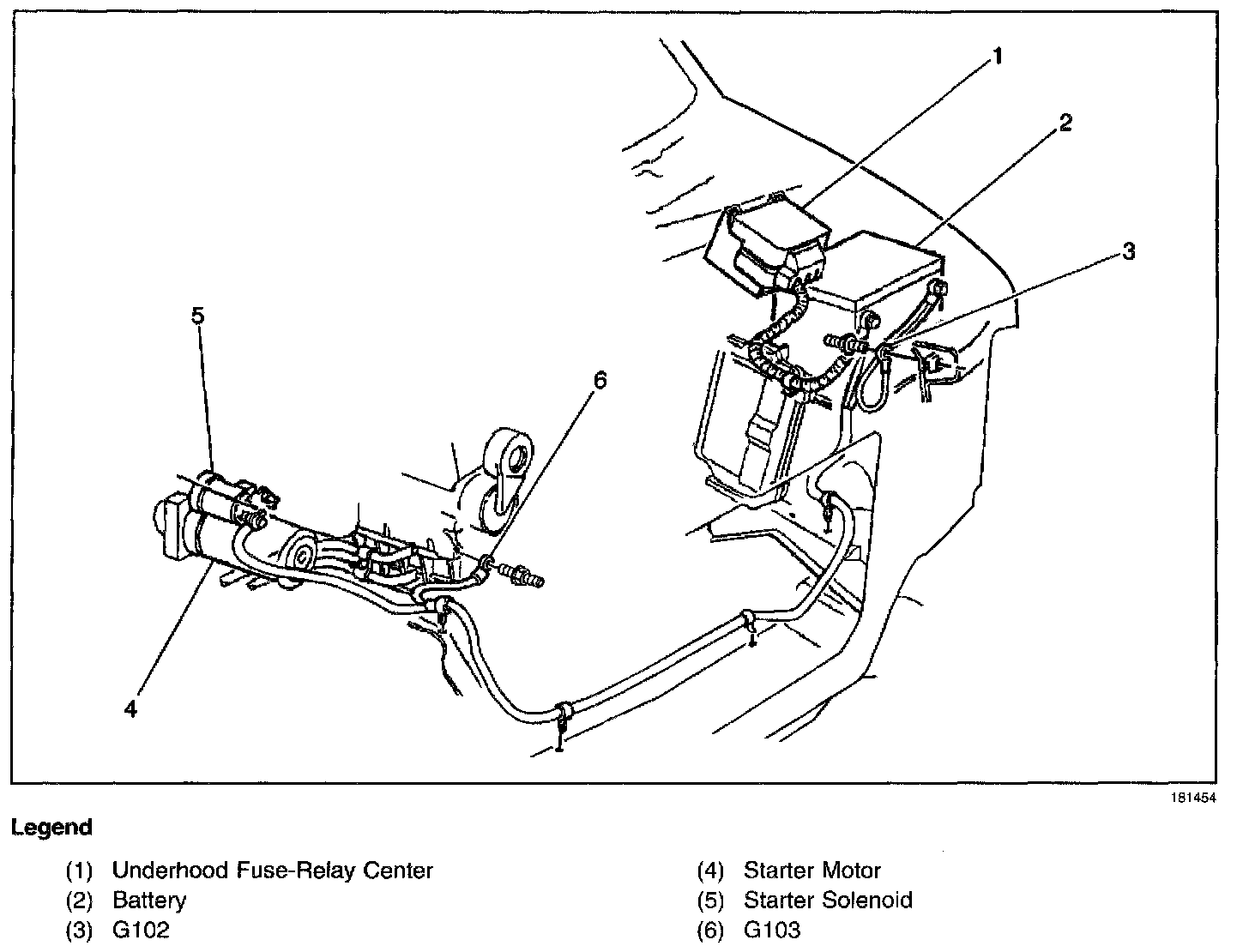 1
2
3
5
6
4

181454

Legend

(1) Underhood Fuse-Relay Center
(2) Battery
(3) G102

(4) Starter Motor
(5) Starter Solenoid
(6) G103