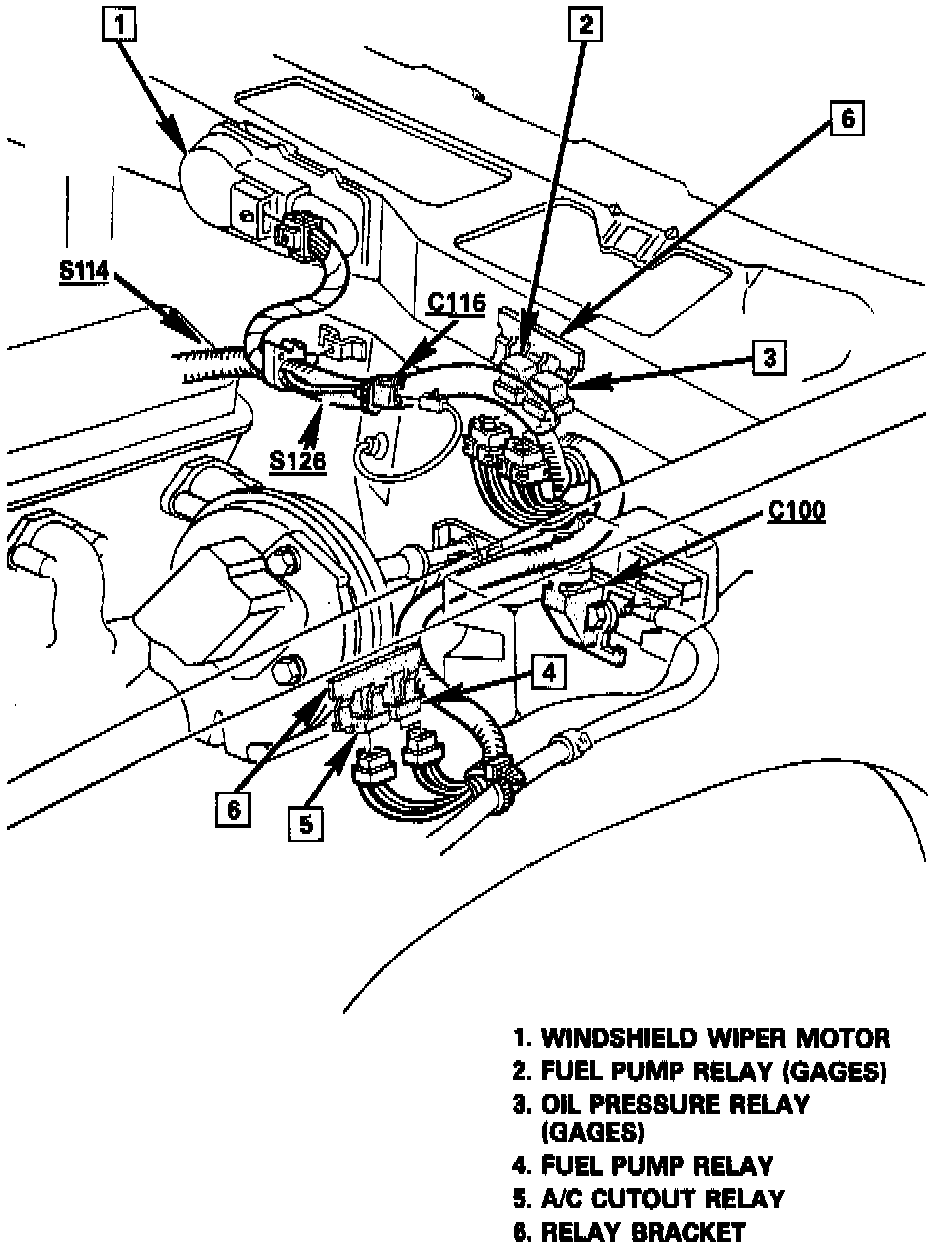 1
2
6
S114
C116
3
S126
C100
4
6
5

1. WINDSHIELD WIPER MOTOR
2. FUEL PUMP RELAY (GAGES)
3. OIL PRESSURE RELAY (GAGES)
4. FUEL PUMP RELAY
5. A/C CUTOUT RELAY
6. RELAY BRACKET