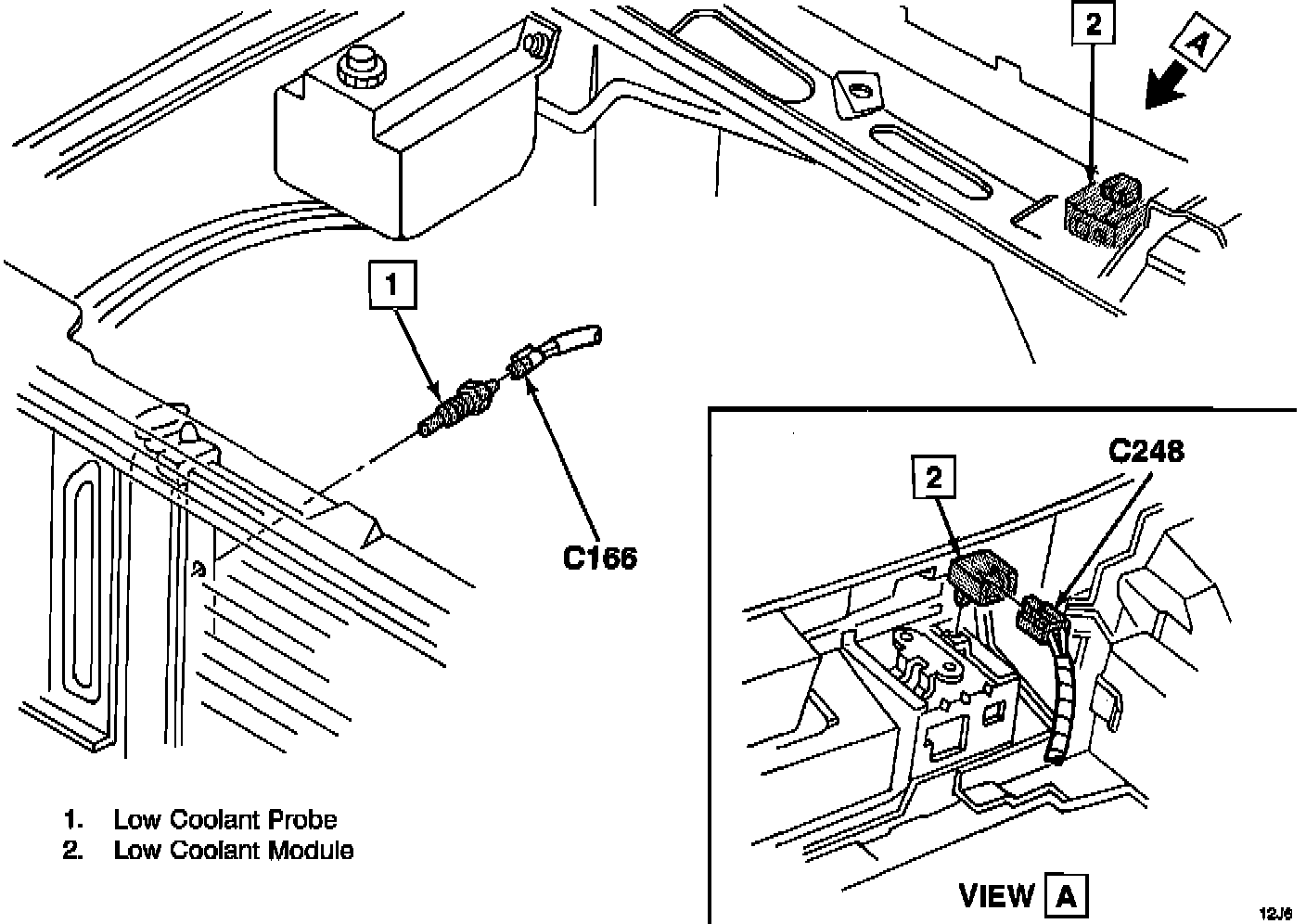 2

A

1

C166

2

C248

1. Low Coolant Probe
2. Low Coolant Module

VIEW A

12J6