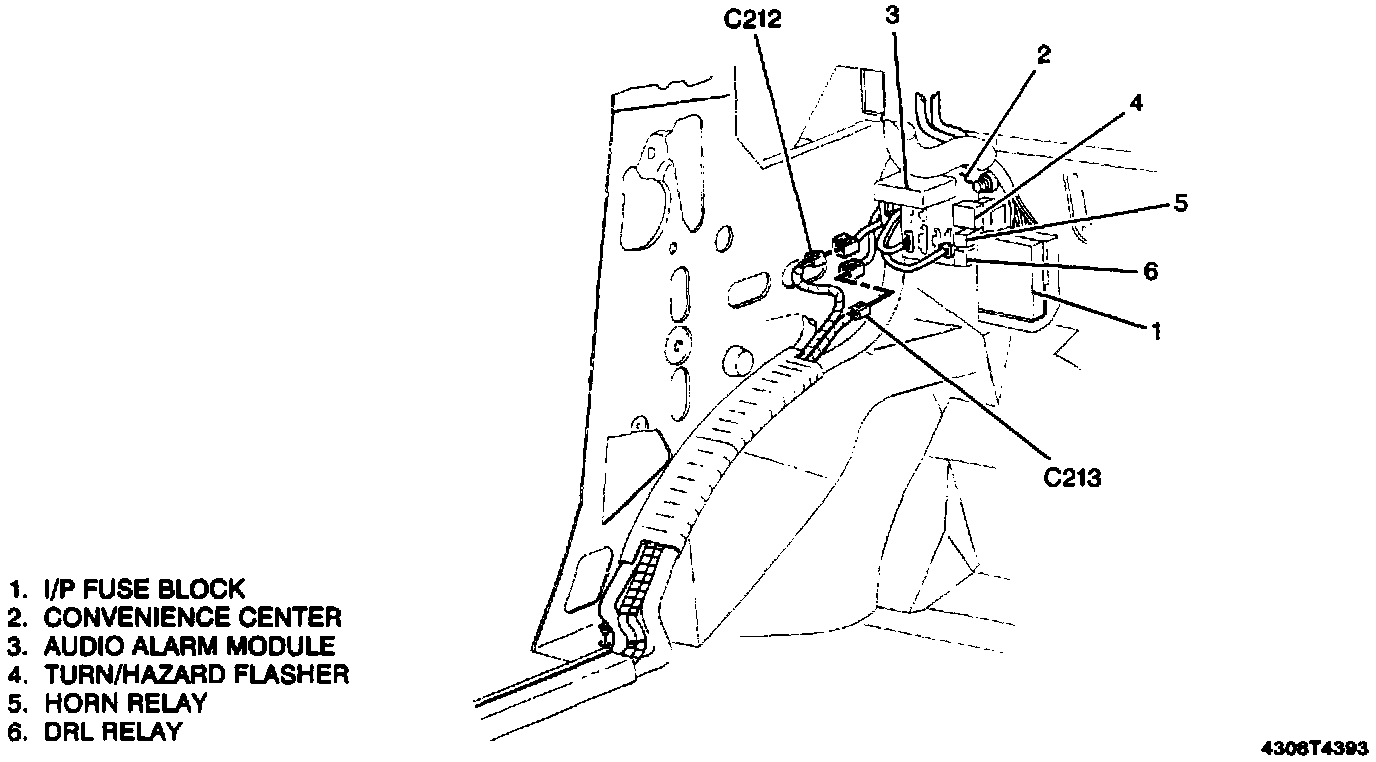 C212
3
2
4
5
6
1
C213

1. I/P FUSE BLOCK
2. CONVENIENCE CENTER
3. AUDIO ALARM MODULE
4. TURN/HAZARD FLASHER
5. HORN RELAY
6. DRL RELAY

4306T4393