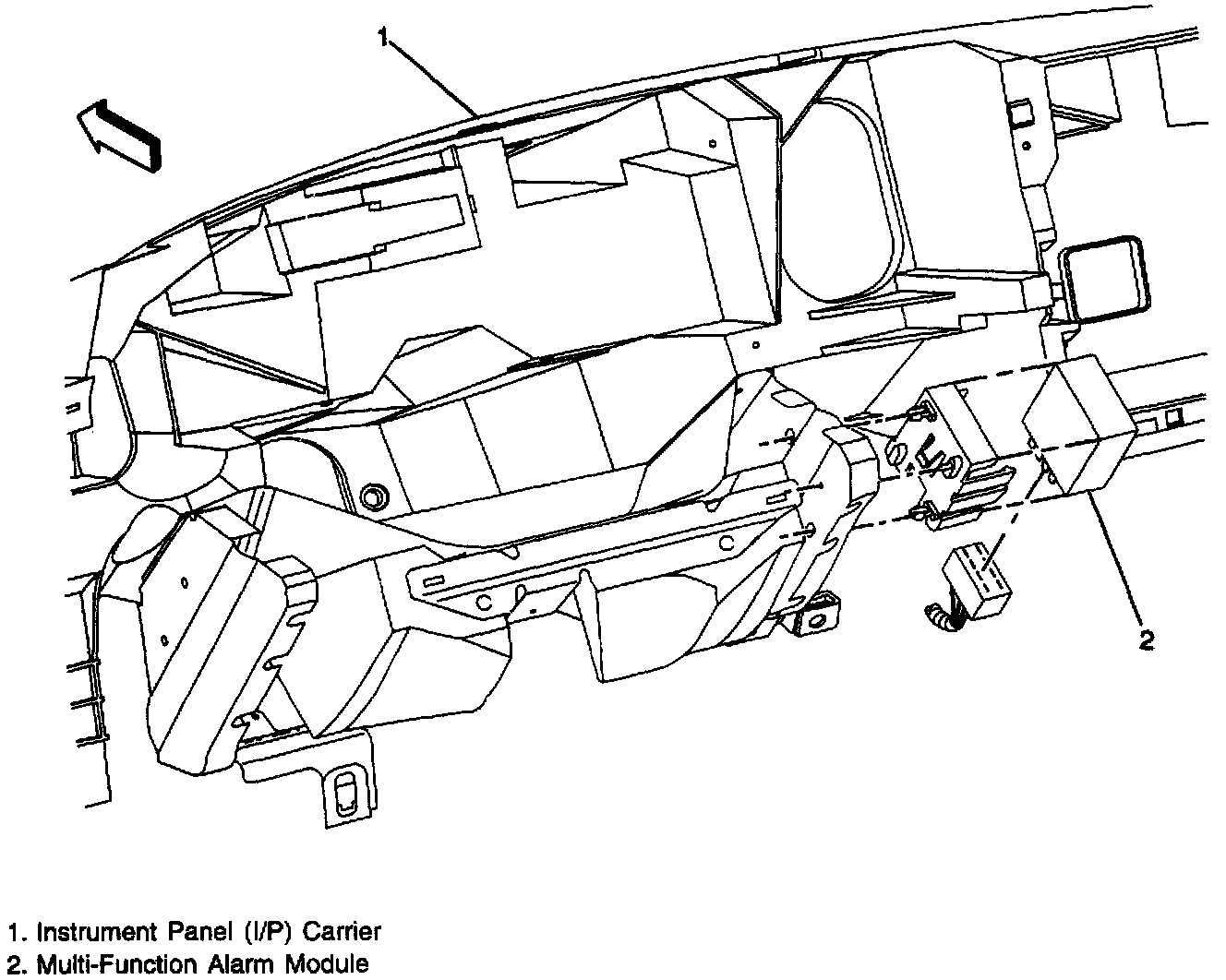 1

2

1. Instrument Panel (I/P) Carrier
2. Multi-Function Alarm Module