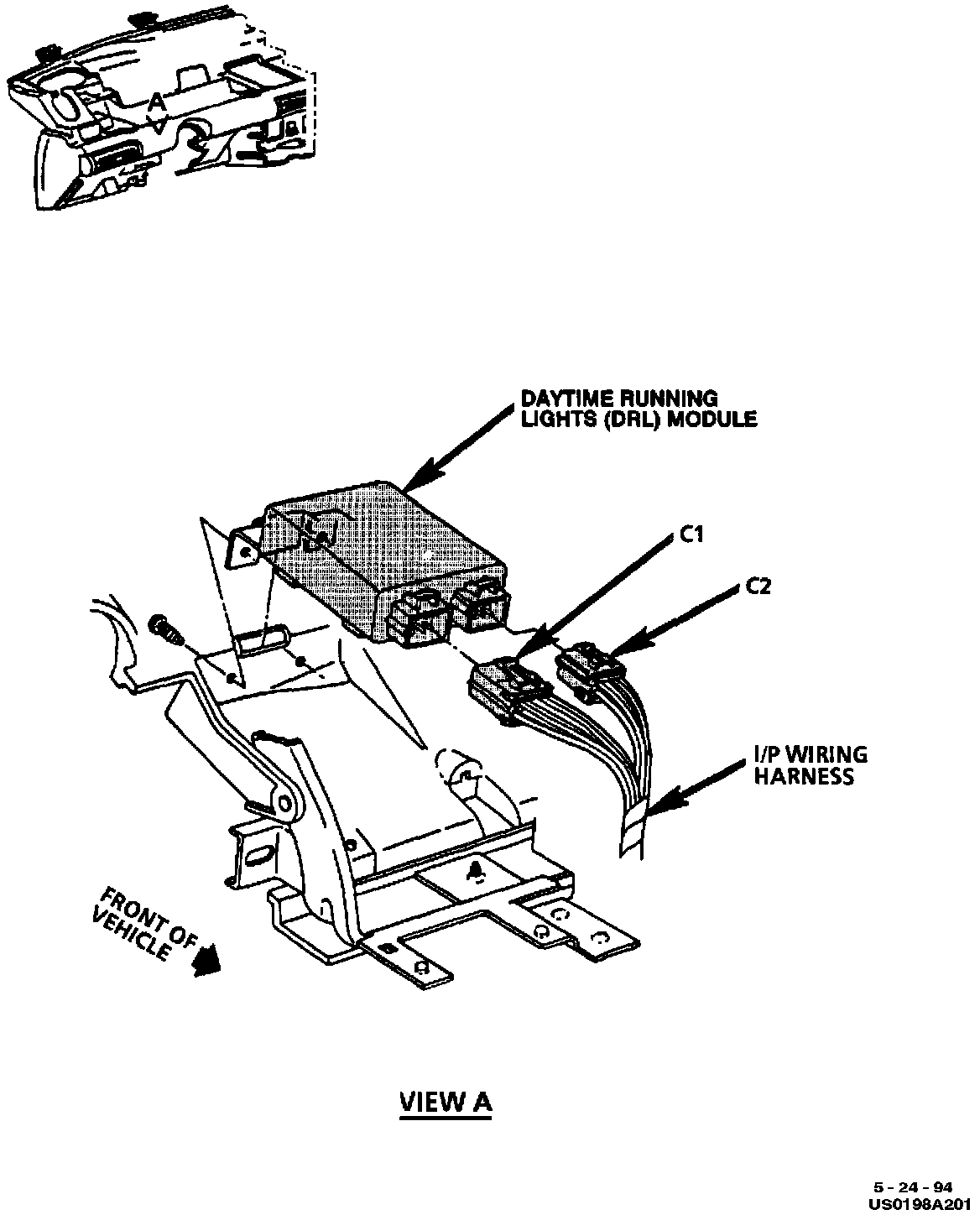 A

DAYTIME RUNNING LIGHTS (DRL) MODULE

C1

C2

I/P WIRING HARNESS

FRONT OF VEHICLE

VIEW A

5 - 24 - 94
US0198A201