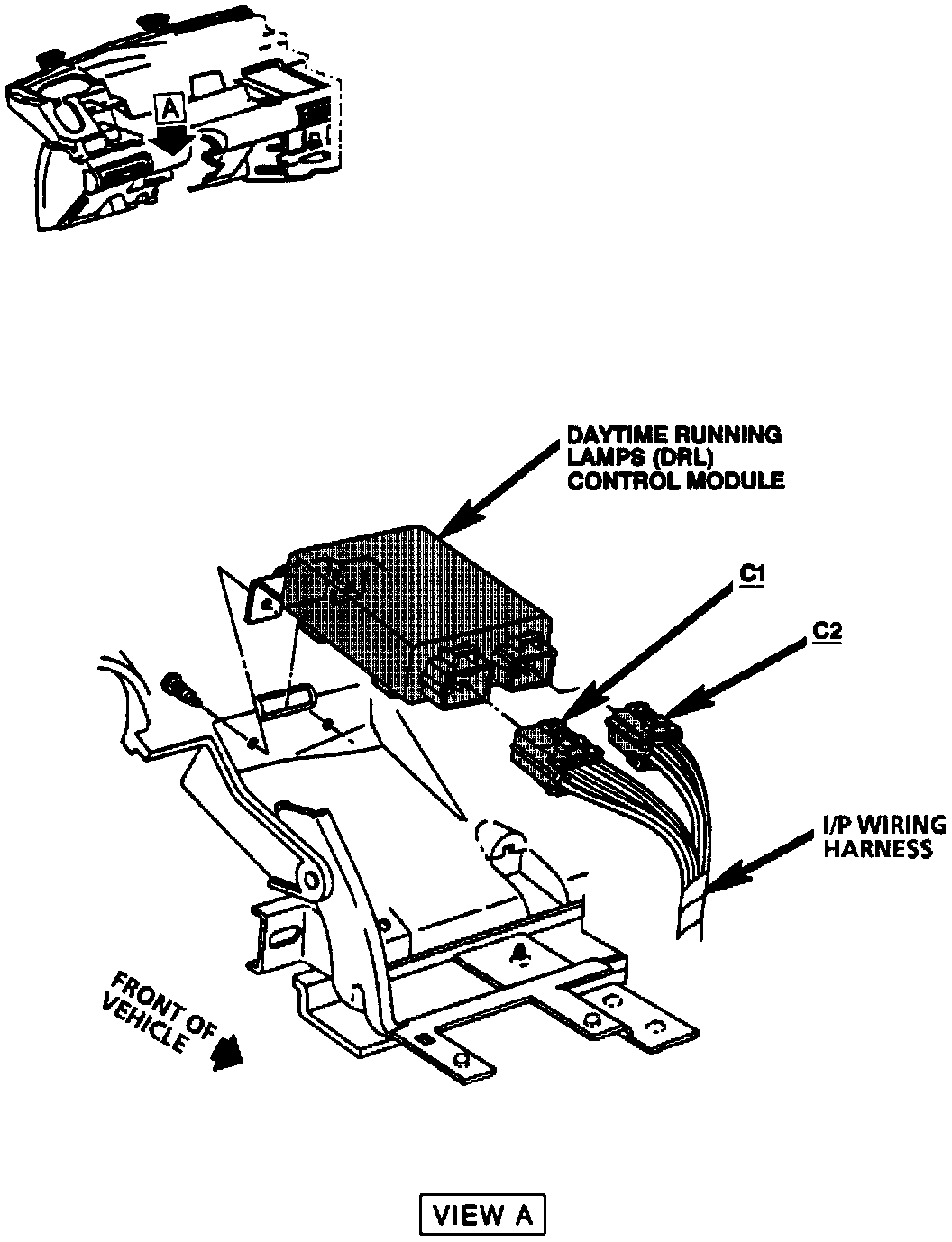 A

DAYTIME RUNNING LAMPS (DRL) CONTROL MODULE

C1

C2

I/P WIRING HARNESS

FRONT OF VEHICLE

VIEW A