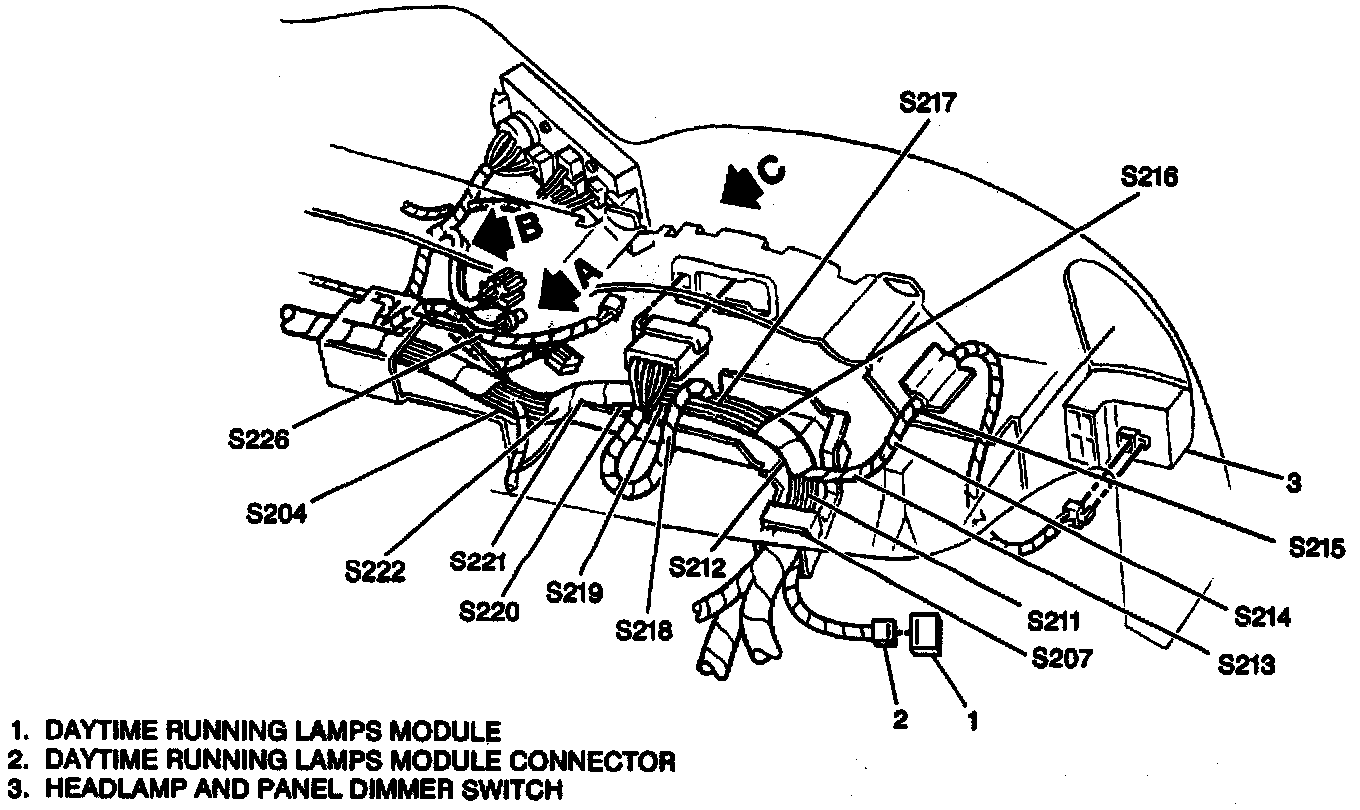 S217
S216
C
B
A
S226
S204
S222
S221
S220
S219
S218
S212
S211
S207
S213
S214
S215
3
2
1

1. DAYTIME RUNNING LAMPS MODULE
2. DAYTIME RUNNING LAMPS MODULE CONNECTOR
3. HEADLAMP AND PANEL DIMMER SWITCH