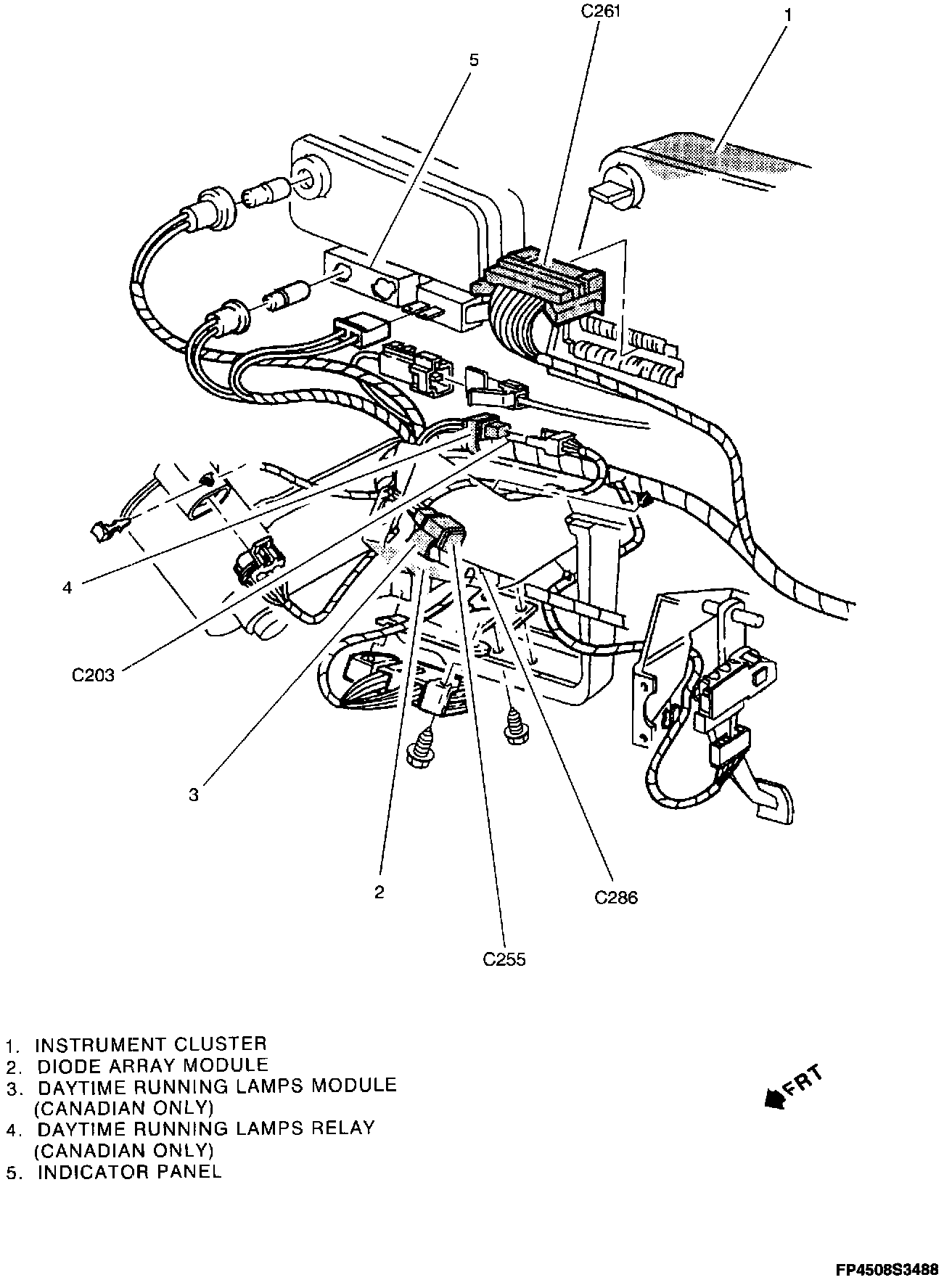 C261
1
5
4
C203
3
2
C286
C255

1. INSTRUMENT CLUSTER
2. DIODE ARRAY MODULE
3. DAYTIME RUNNING LAMPS MODULE (CANADIAN ONLY)
4. DAYTIME RUNNING LAMPS RELAY (CANADIAN ONLY)
5. INDICATOR PANEL

FRT

FP4508S3488