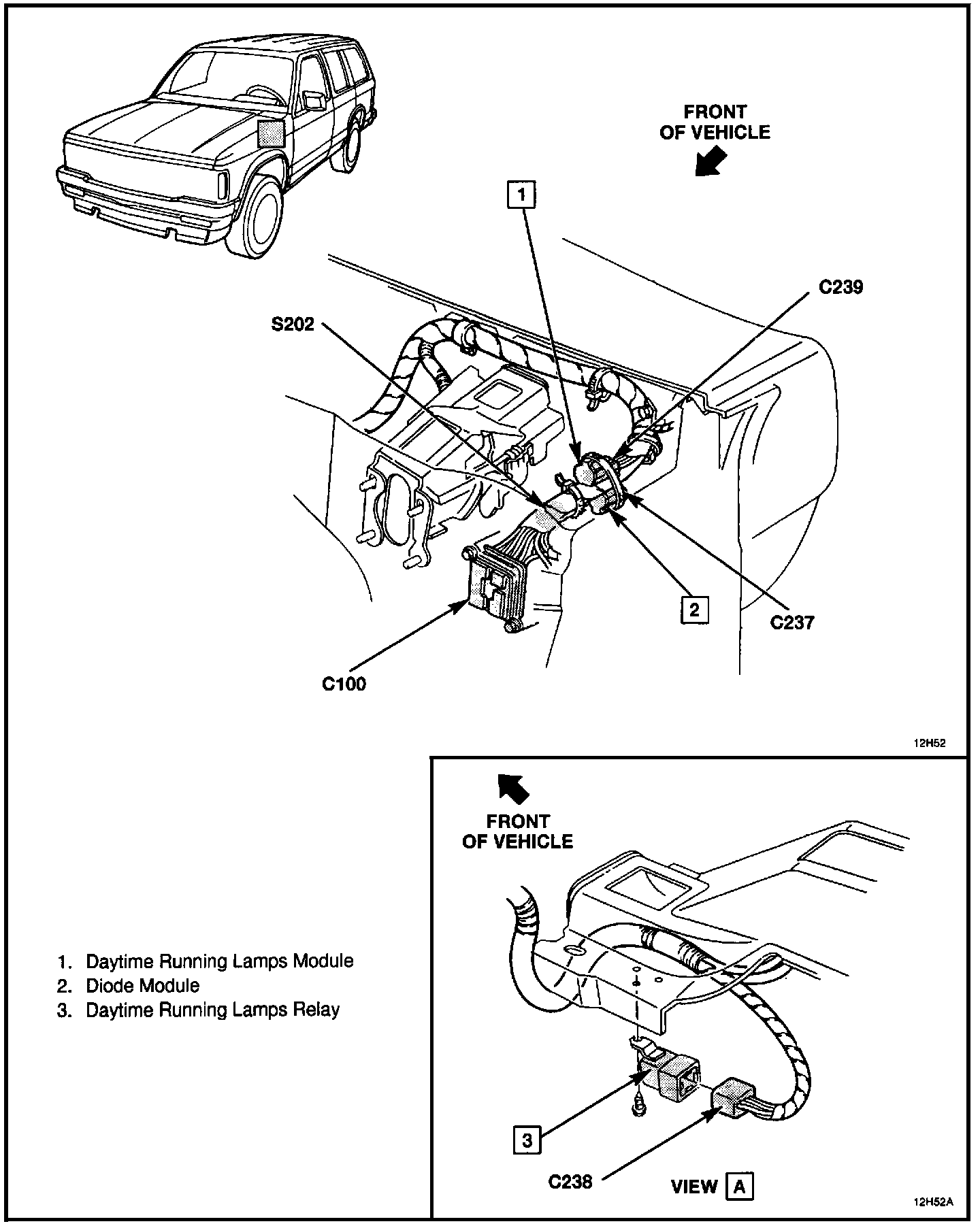 FRONT OF VEHICLE

1

C239

S202

2

C237

C100

12H52

FRONT OF VEHICLE

1. Daytime Running Lamps Module
2. Diode Module
3. Daytime Running Lamps Relay

3

C238

VIEW A

12H52A