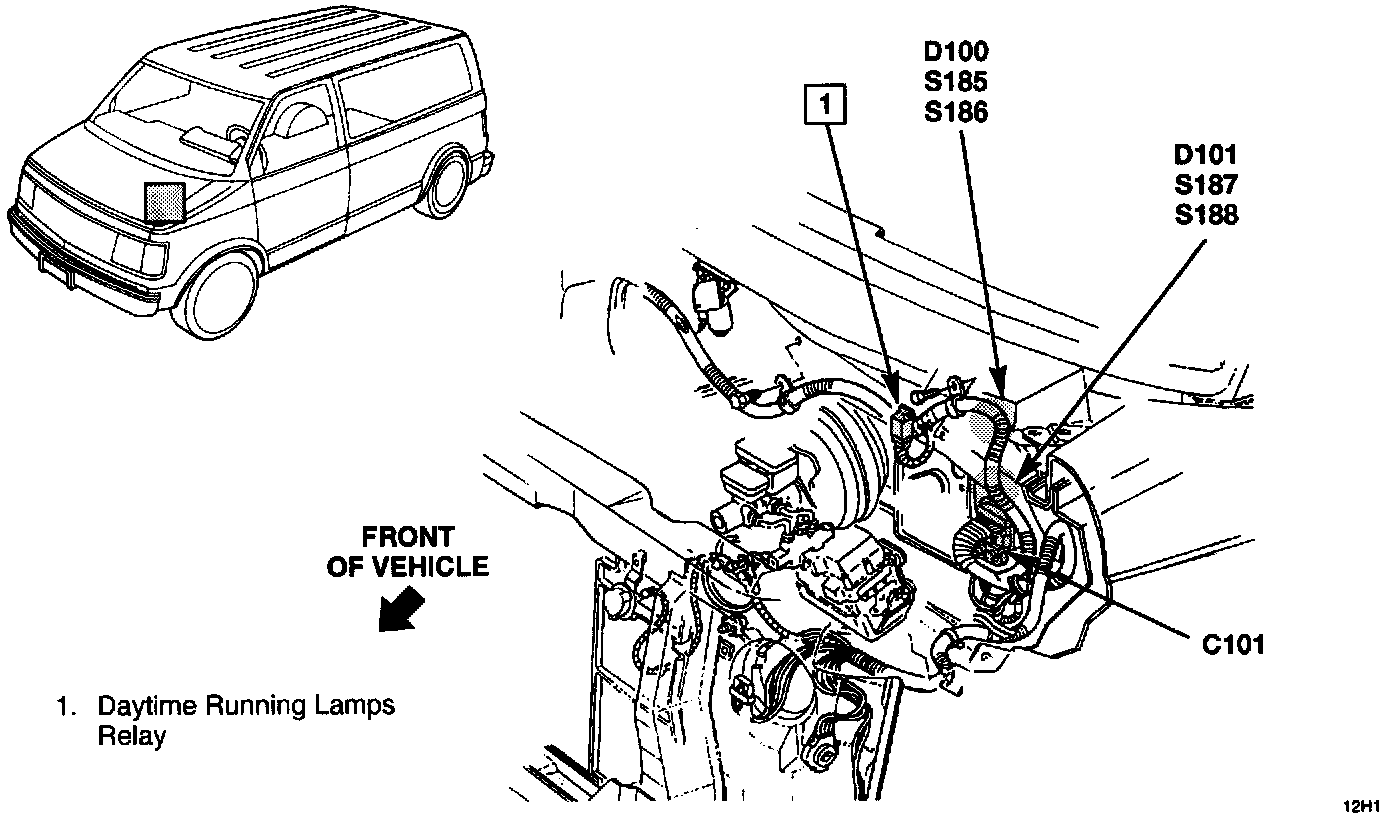 1

D100
S185
S186

D101
S187
S188

FRONT
OF VEHICLE

C101

1. Daytime Running Lamps Relay

12H1