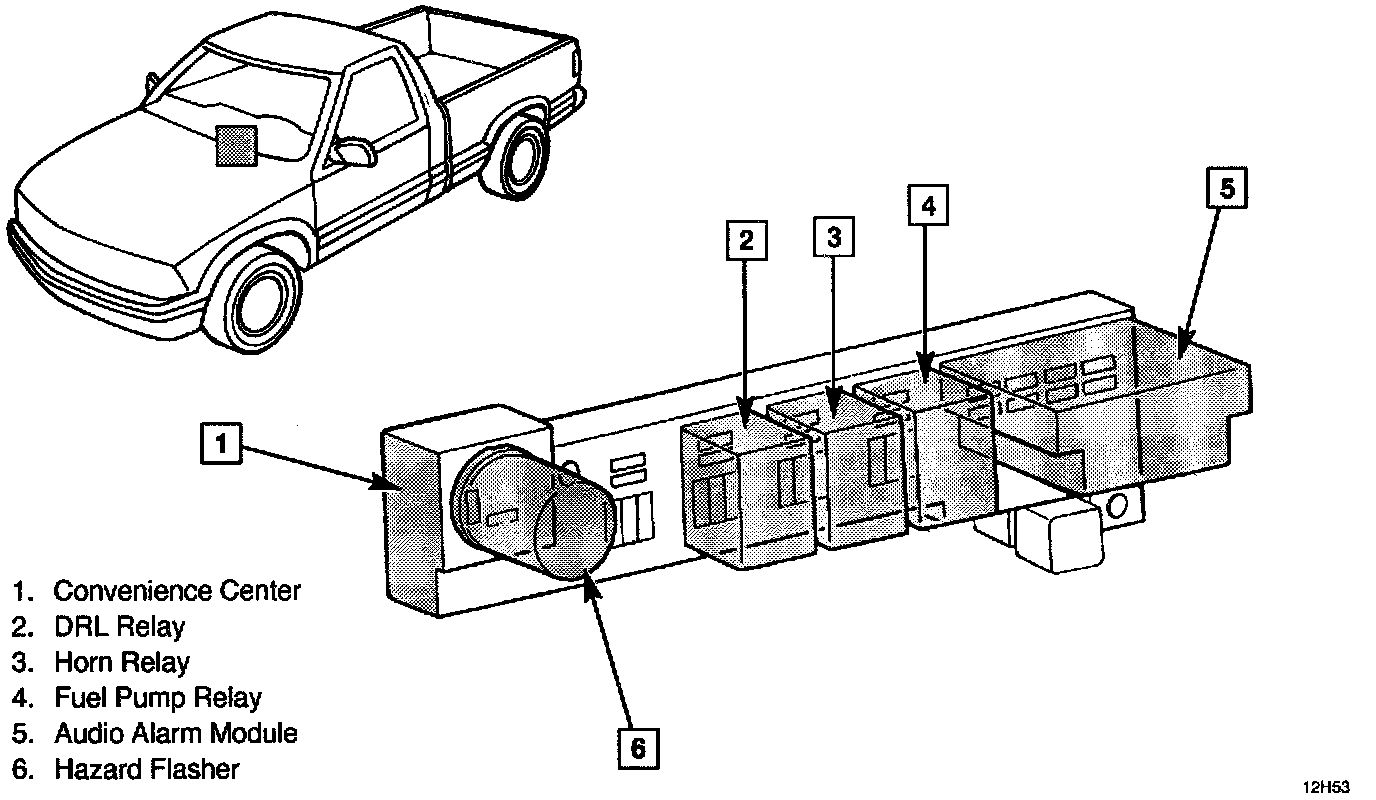 5
4
2
3
1
6

1. Convenience Center
2. DRL Relay
3. Horn Relay
4. Fuel Pump Relay
5. Audio Alarm Module
6. Hazard Flasher

12H53