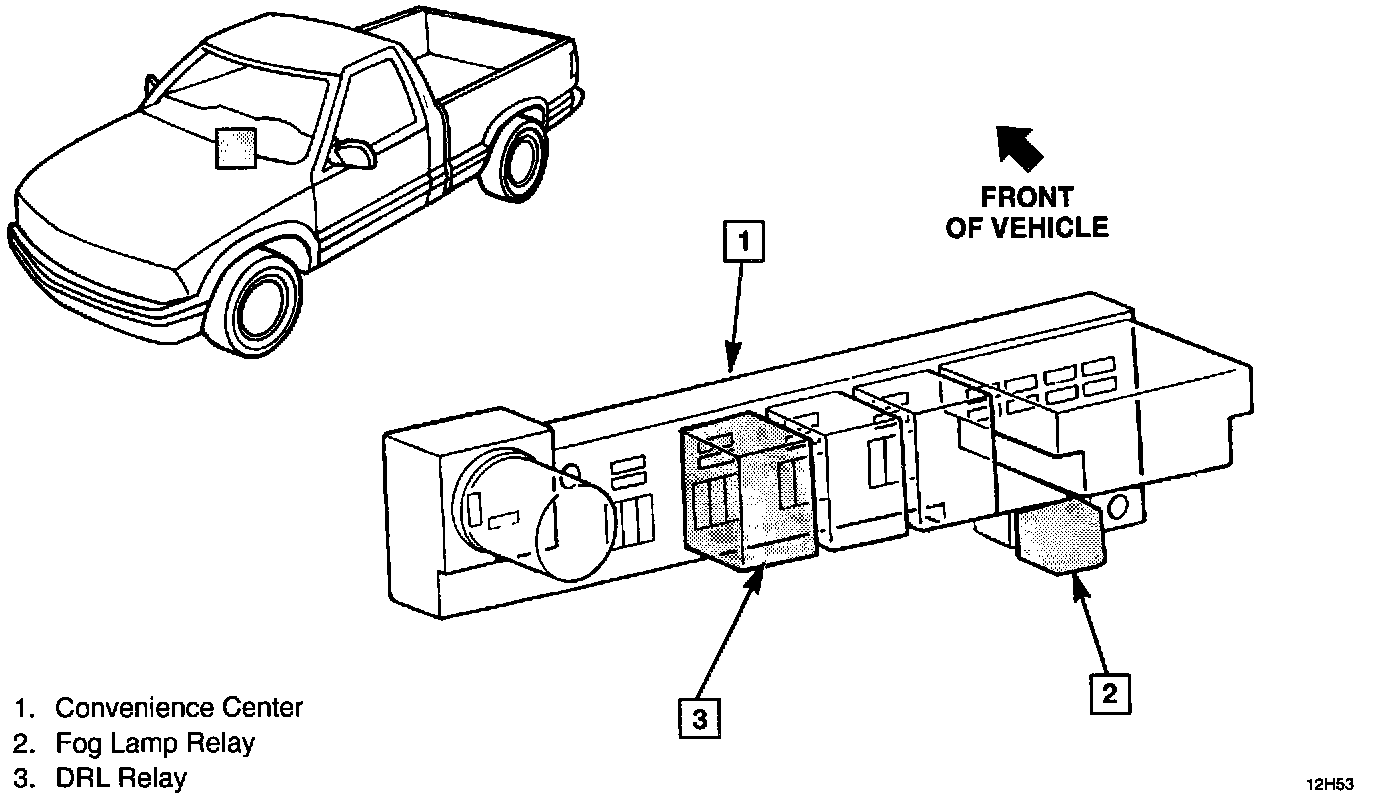 FRONT OF VEHICLE

1

3

2

1. Convenience Center
2. Fog Lamp Relay
3. DRL Relay

12H53