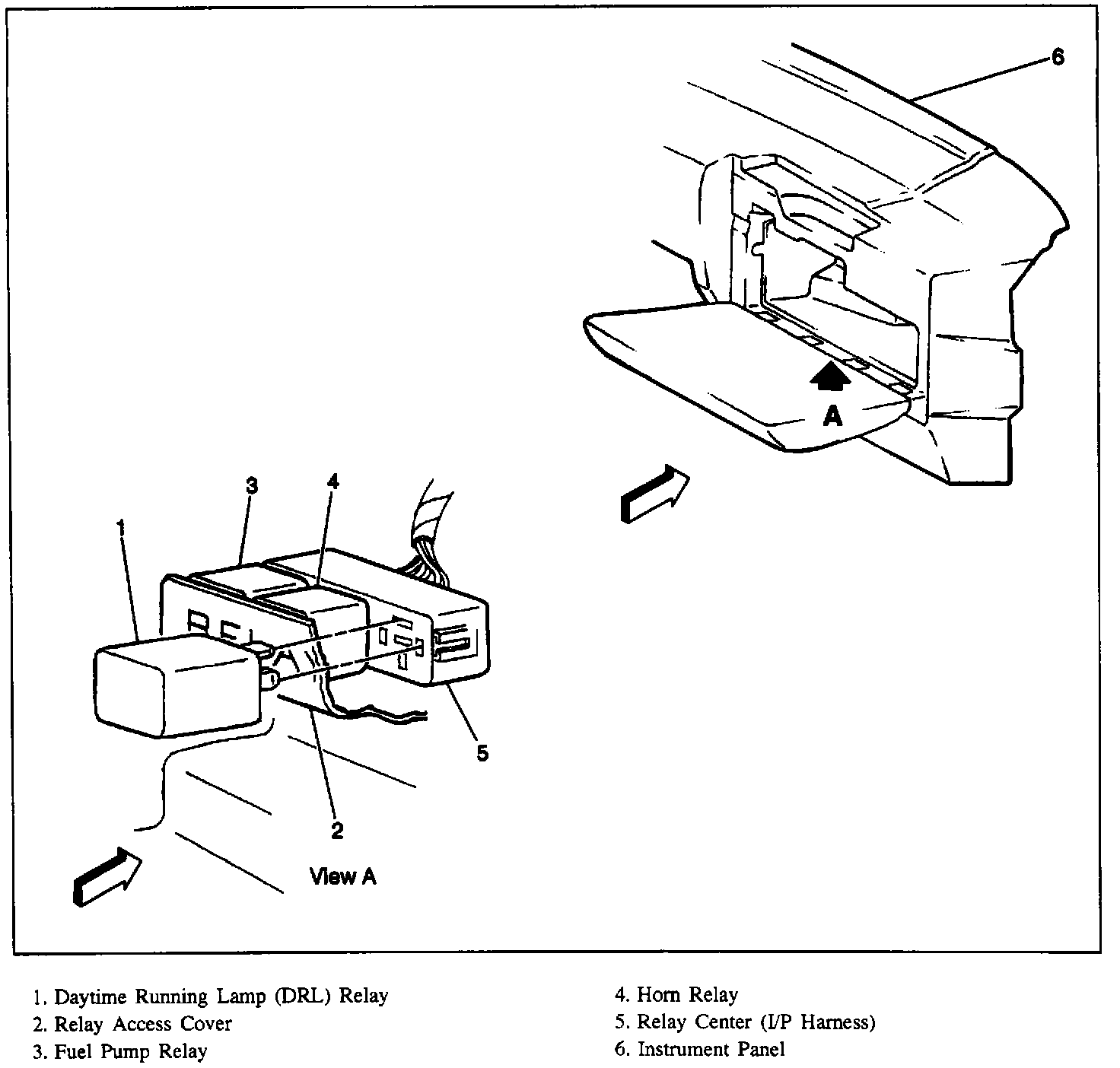 6

A

3

4

1

5

2

View A

1. Daytime Running Lamp (DRL) Relay
2. Relay Access Cover
3. Fuel Pump Relay

4. Horn Relay
5. Relay Center (I/P Harness)
6. Instrument Panel