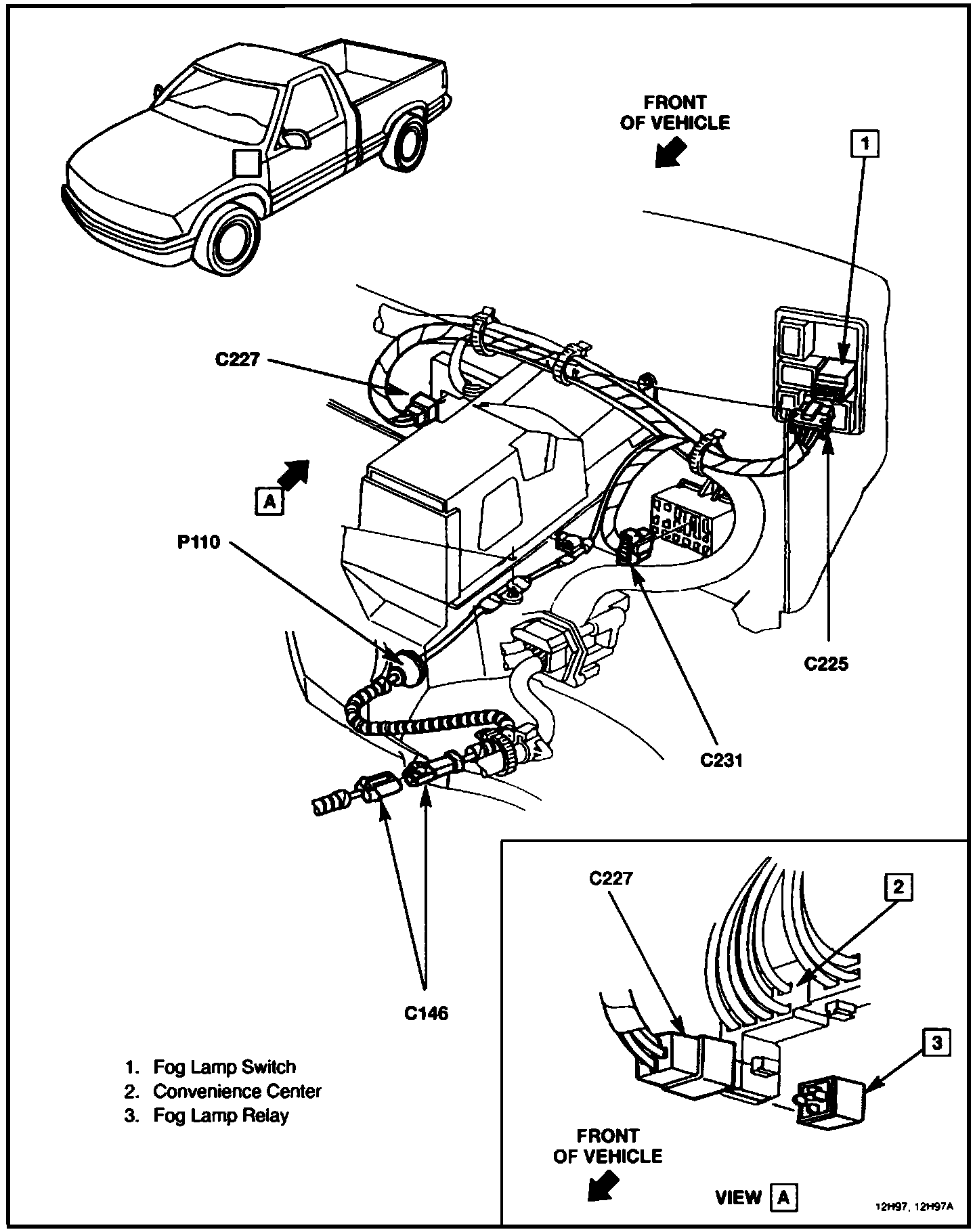 FRONT OF VEHICLE

1

C227

A

P110

C225

C231

C146

1. Fog Lamp Switch
2. Convenience Center
3. Fog Lamp Relay

C227

2

3

FRONT OF VEHICLE

VIEW A

12H97, 12H97A