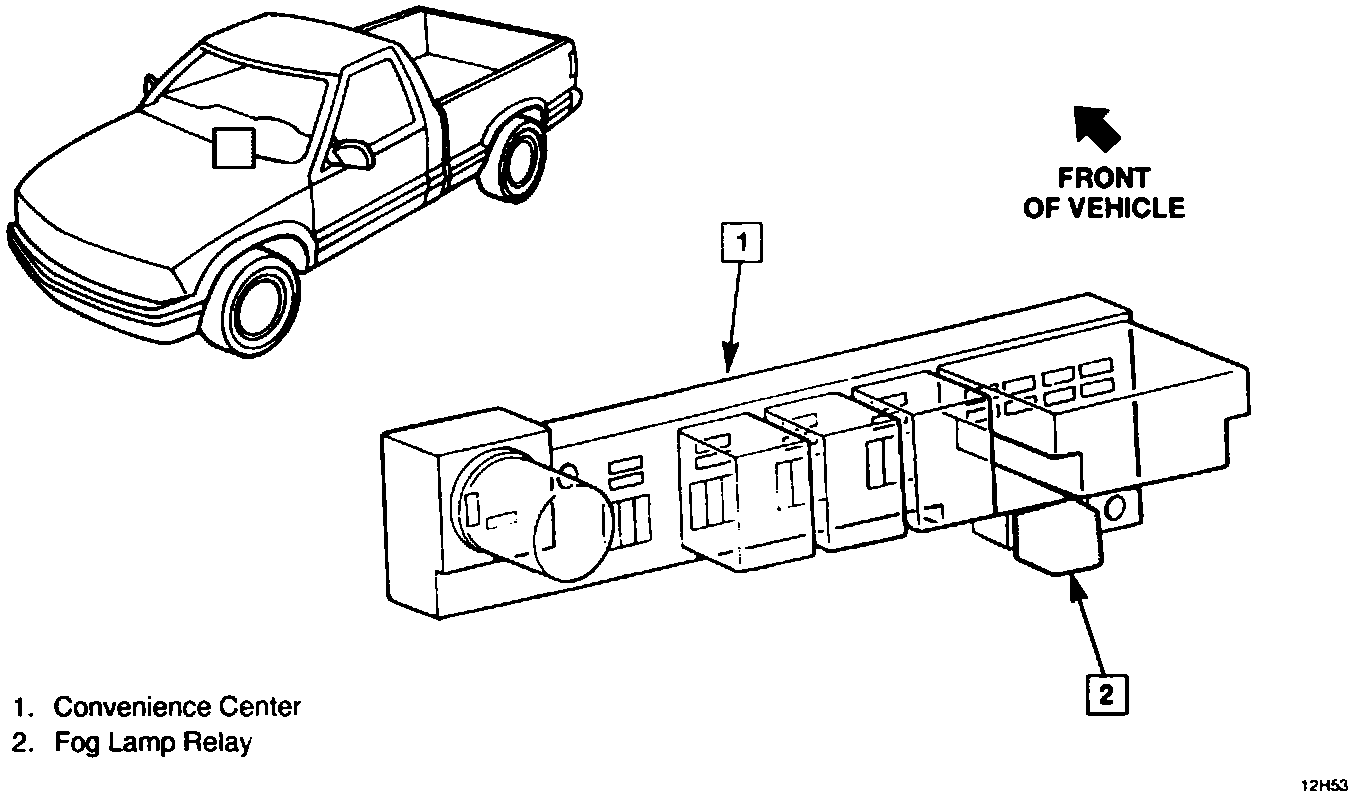 FRONT
OF VEHICLE

1

2

1. Convenience Center
2. Fog Lamp Relay

12H53