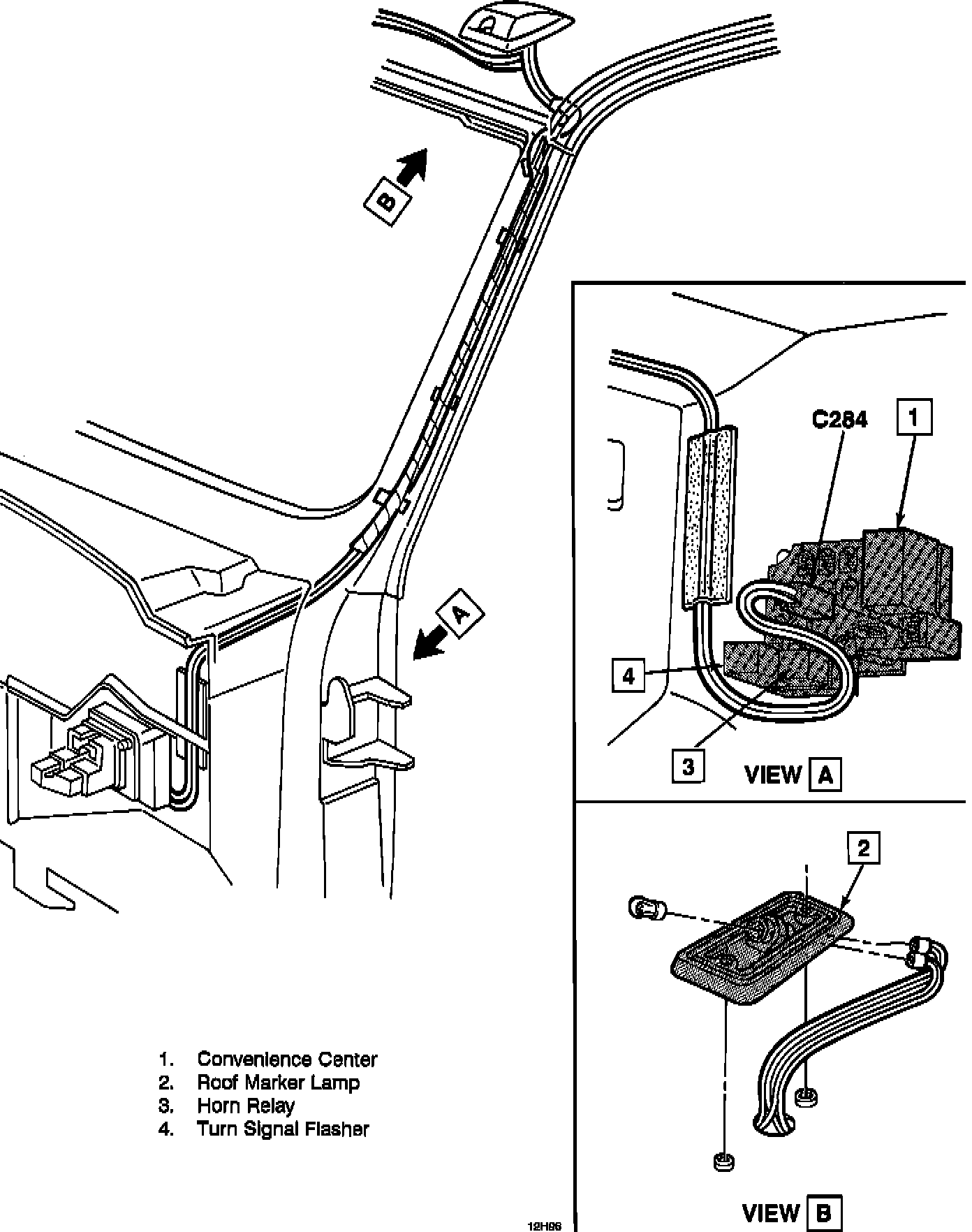 B

A

C284

1

4

3

VIEW A

2

VIEW B

1. Convenience Center
2. Roof Marker Lamp
3. Horn Relay
4. Turn Signal Flasher

12H96