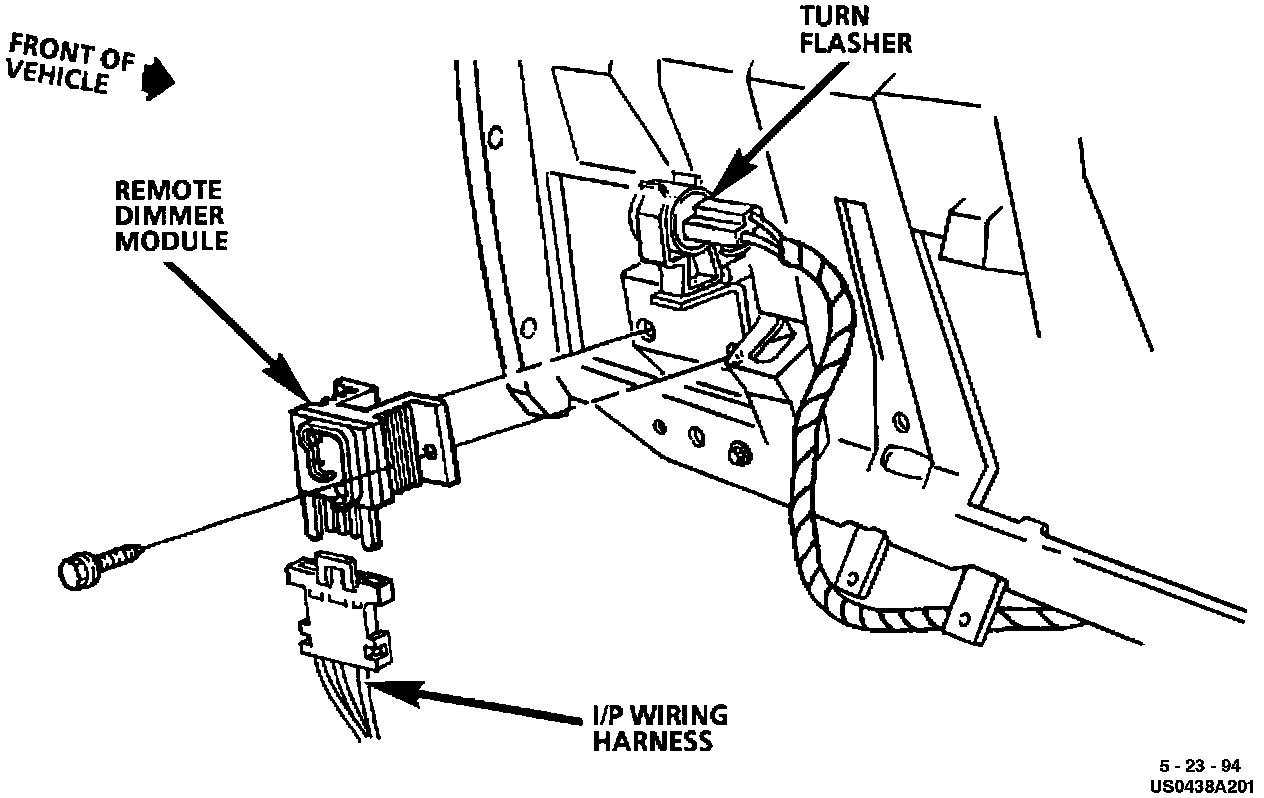 FRONT OF VEHICLE

TURN FLASHER

REMOTE DIMMER MODULE

I/P WIRING HARNESS

5 - 23 - 94
US0438A201