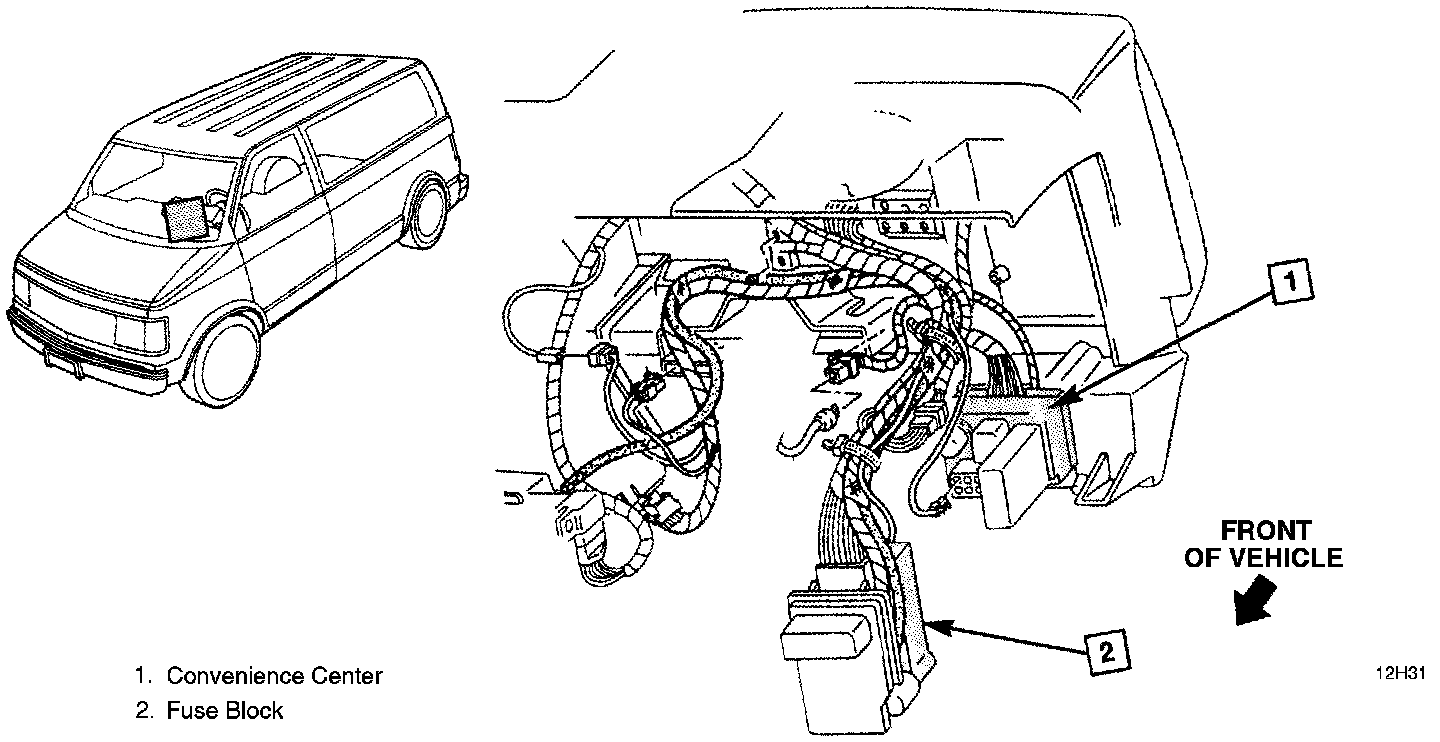 1

FRONT OF VEHICLE

2

1. Convenience Center

2. Fuse Block

12H31