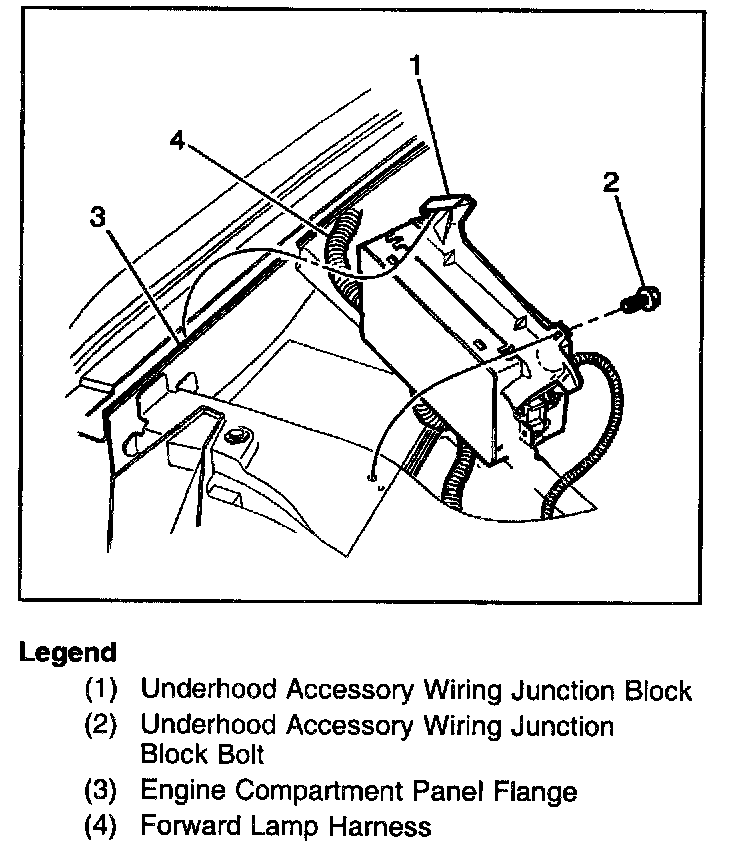 1
4
2
3

Legend
(1) Underhood Accessory Wiring Junction Block
(2) Underhood Accessory Wiring Junction Block Bolt
(3) Engine Compartment Panel Flange
(4) Forward Lamp Harness